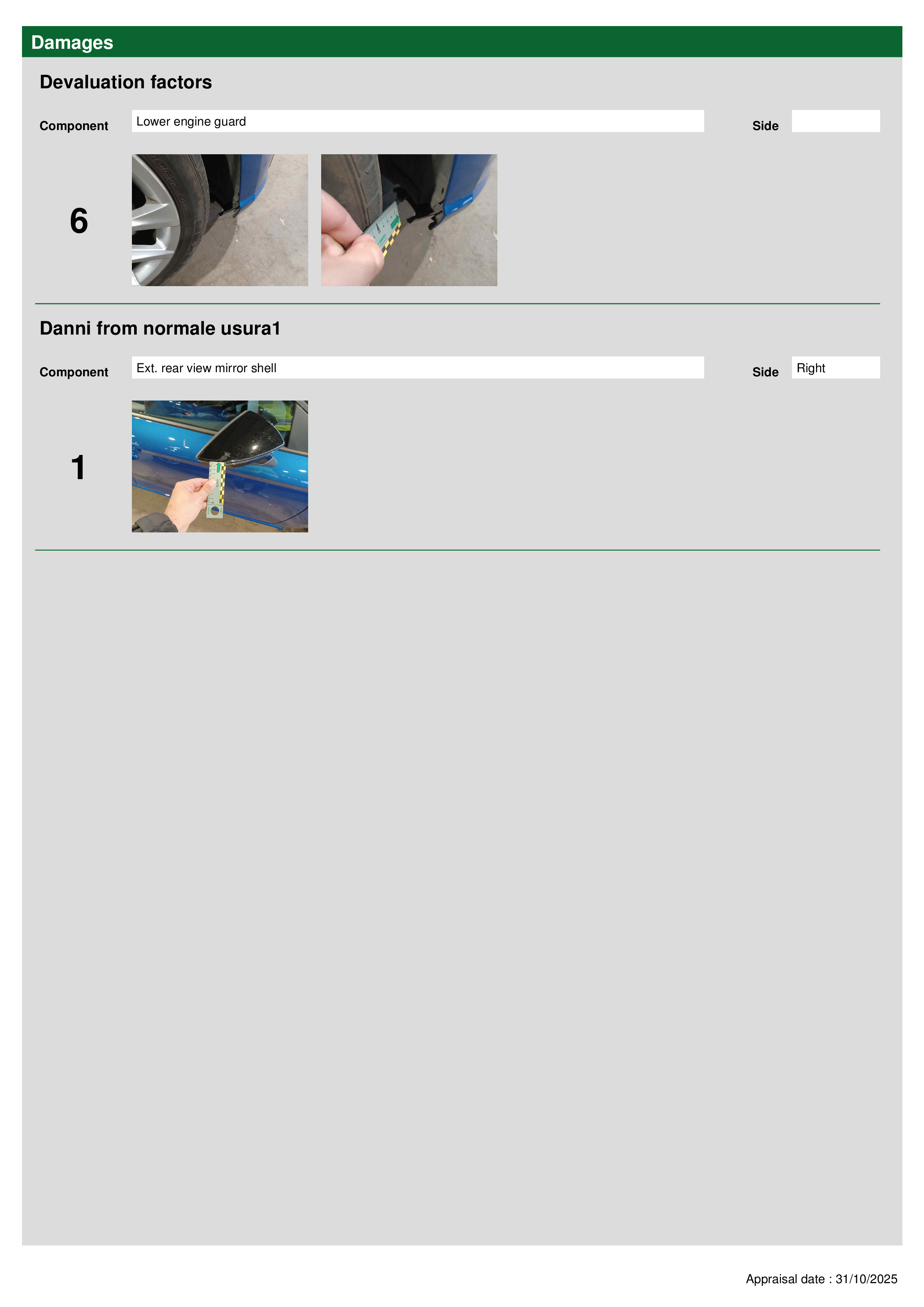 Damages

Devaluation factors

Component Lower engine guard Side

6

Danni from normale usura1

Component Ext. rear view mirror shell Side Right

1

Appraisal date : 31/10/2025