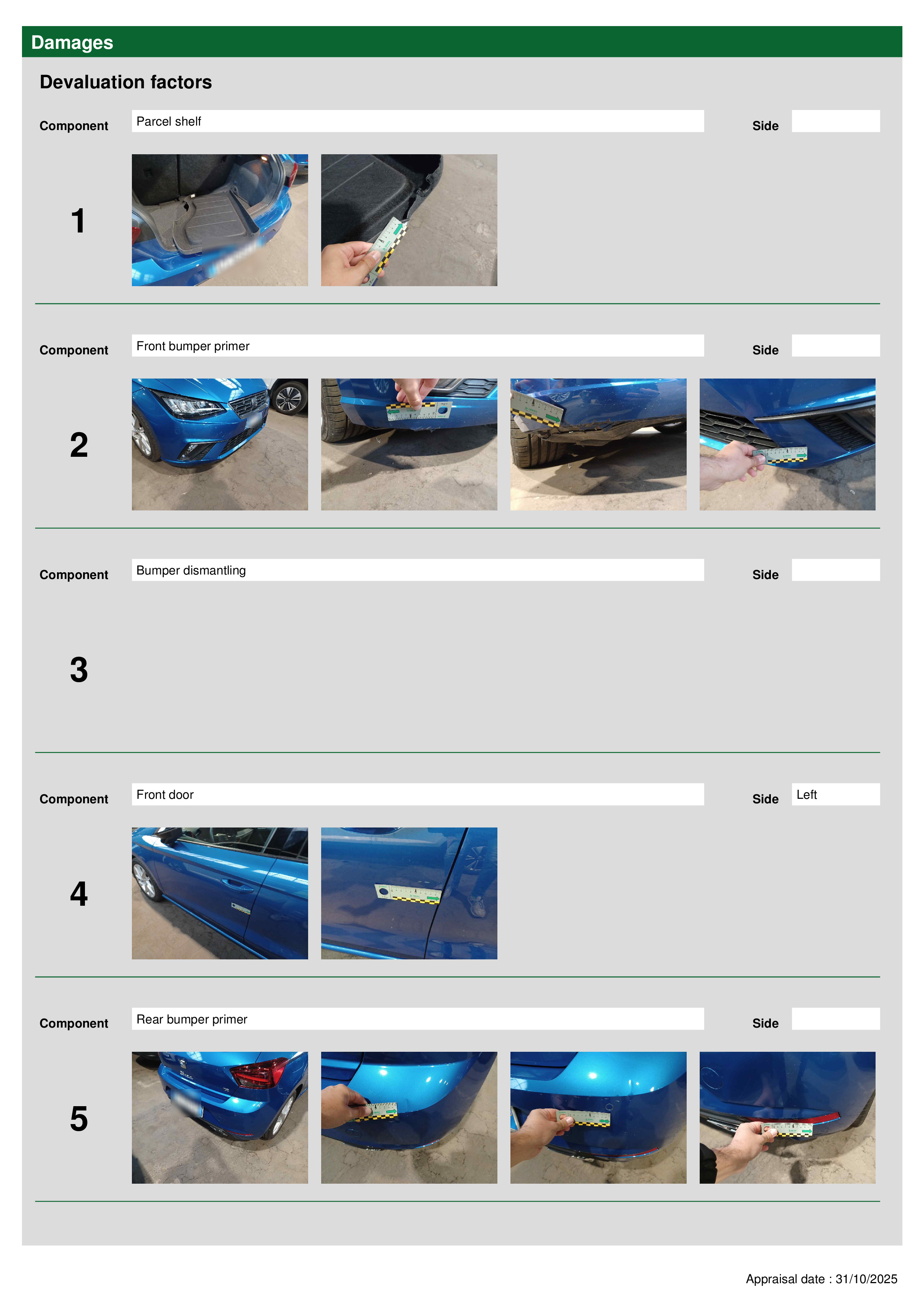 Damages

Devaluation factors

Component Parcel shelf Side

1

Component Front bumper primer Side

2

Component Bumper dismantling Side

3

Component Front door Side Left

4

Component Rear bumper primer Side

5

Appraisal date : 31/10/2025