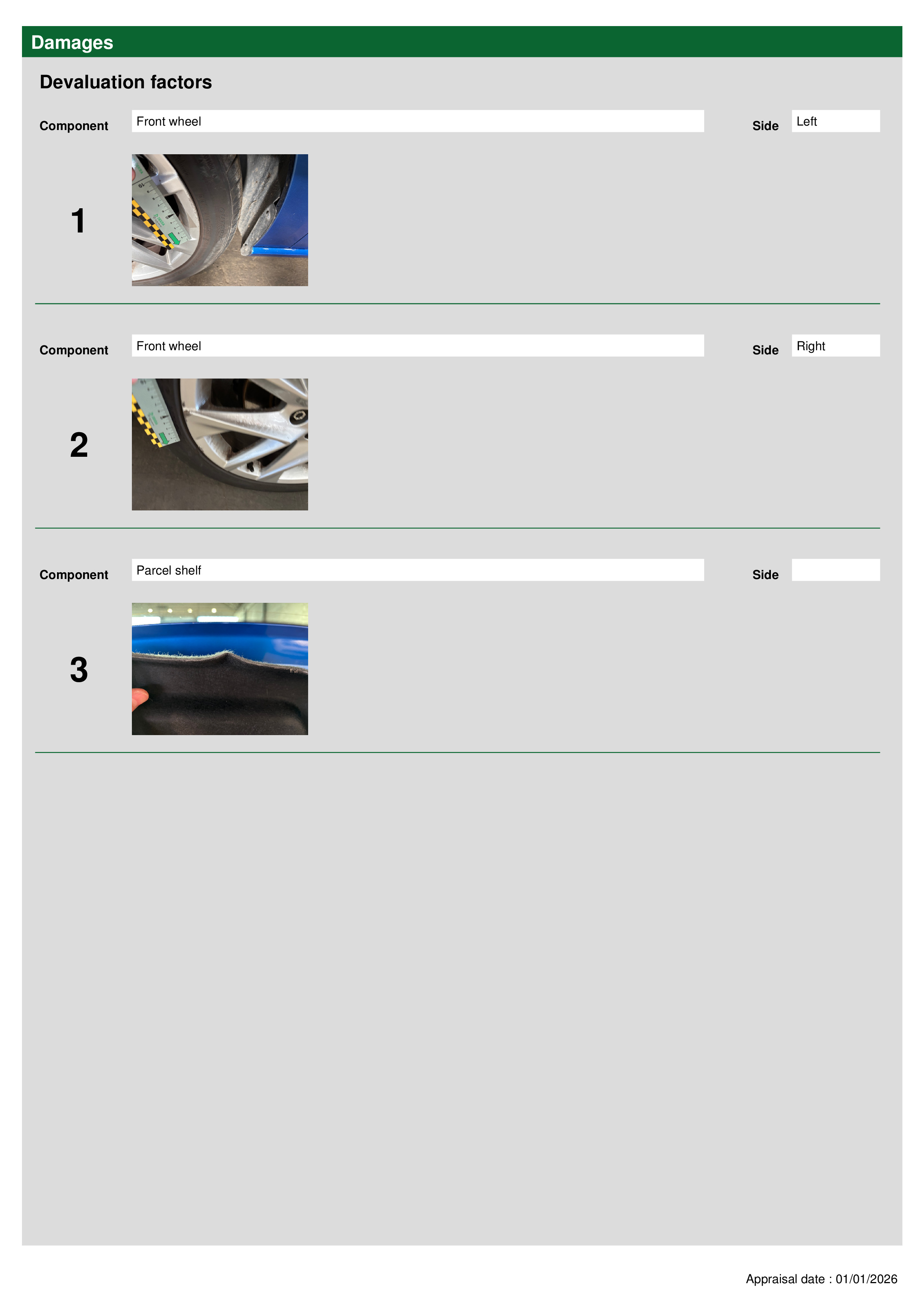 Damages

Devaluation factors

Component Front wheel Side Left

1

Component Front wheel Side Right

2

Component Parcel shelf Side

3

Appraisal date : 01/01/2026