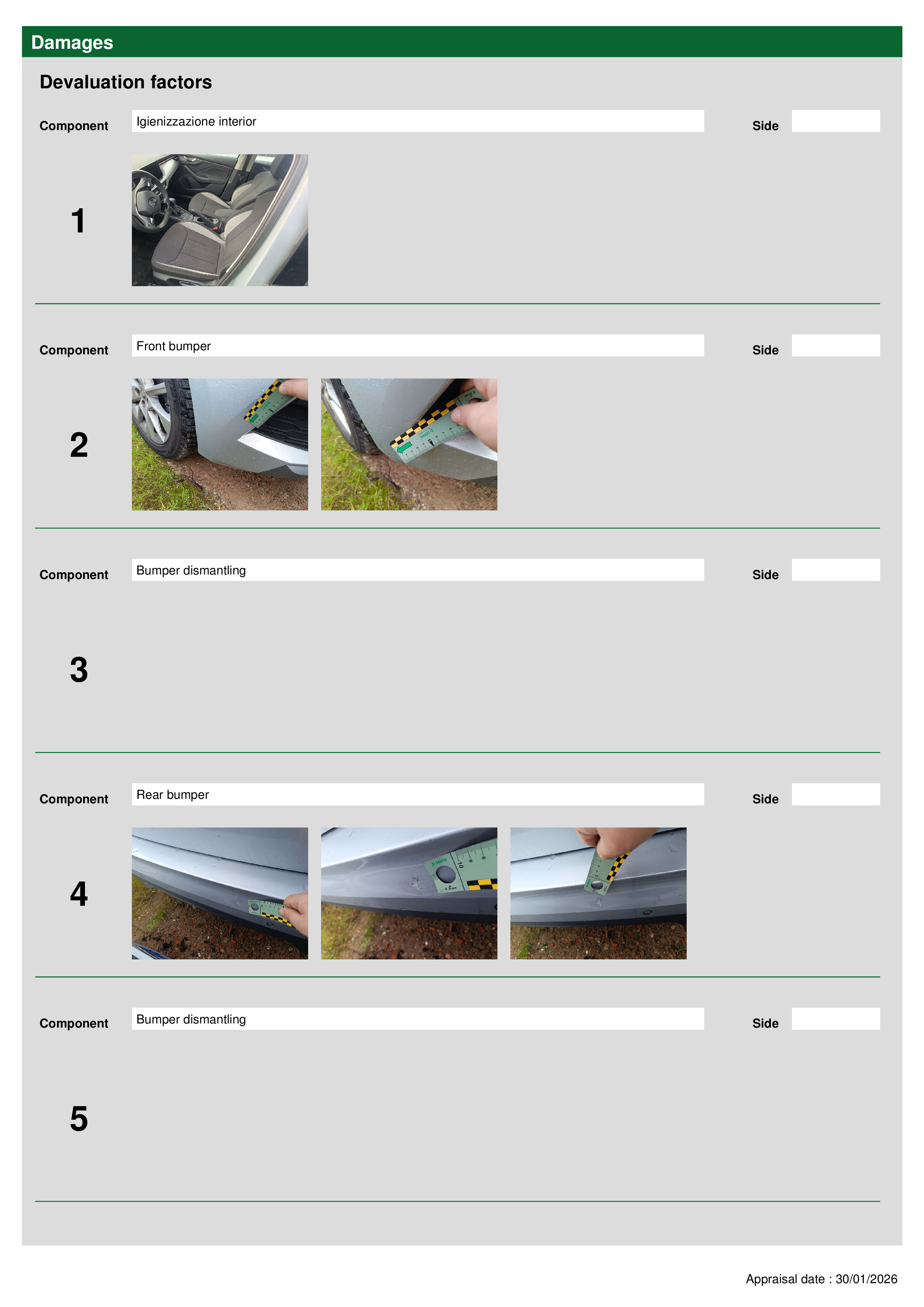 Damages

Devaluation factors

Component Igienizzazione interior Side

1

Component Front bumper Side

2

Component Bumper dismantling Side

3

Component Rear bumper Side

4

Component Bumper dismantling Side

5

Appraisal date : 30/01/2026