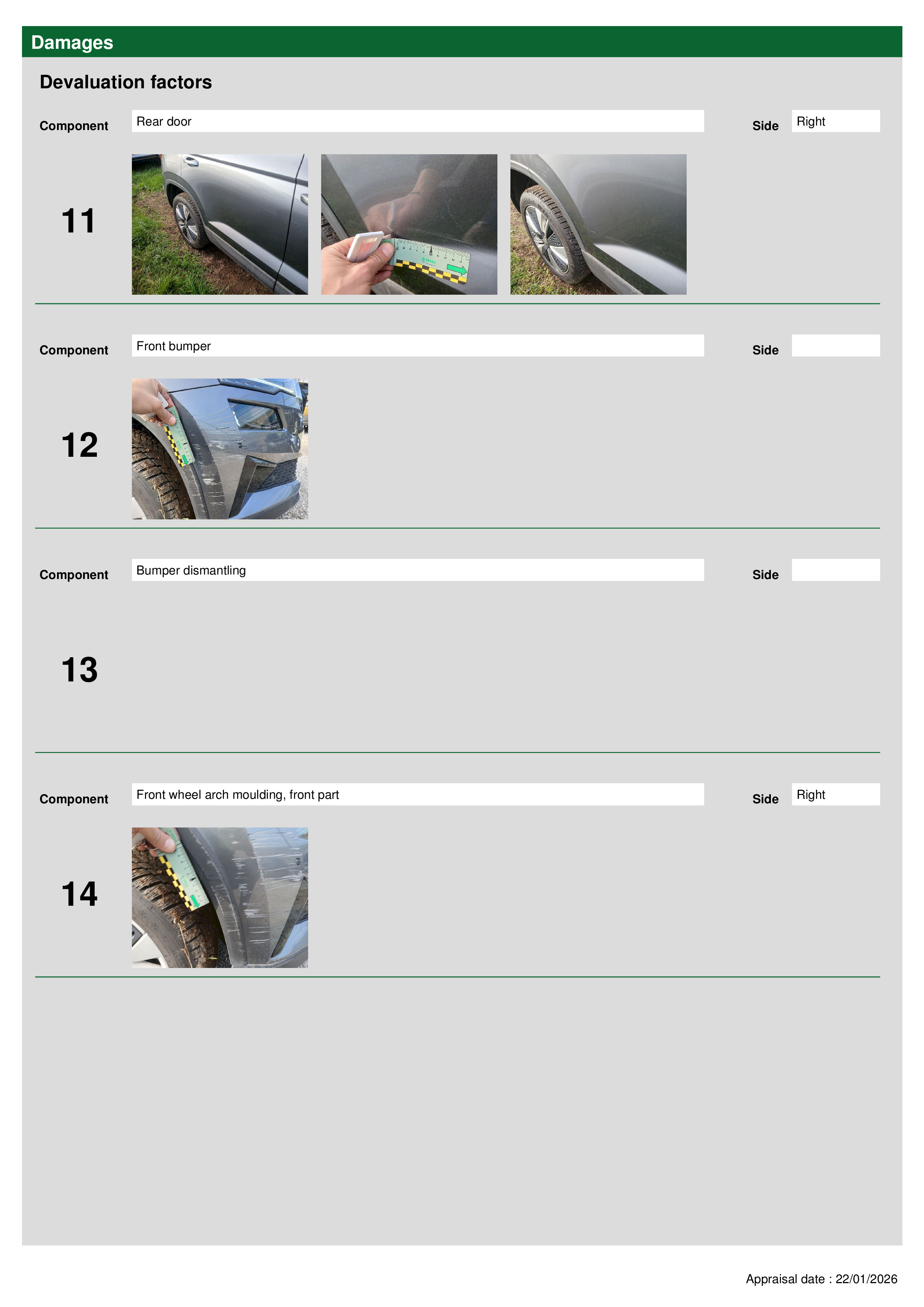 Damages

Devaluation factors

Component Rear door Side Right

11

Component Front bumper Side

12

Component Bumper dismantling Side

13

Component Front wheel arch moulding, front part Side Right

14

Appraisal date : 22/01/2026