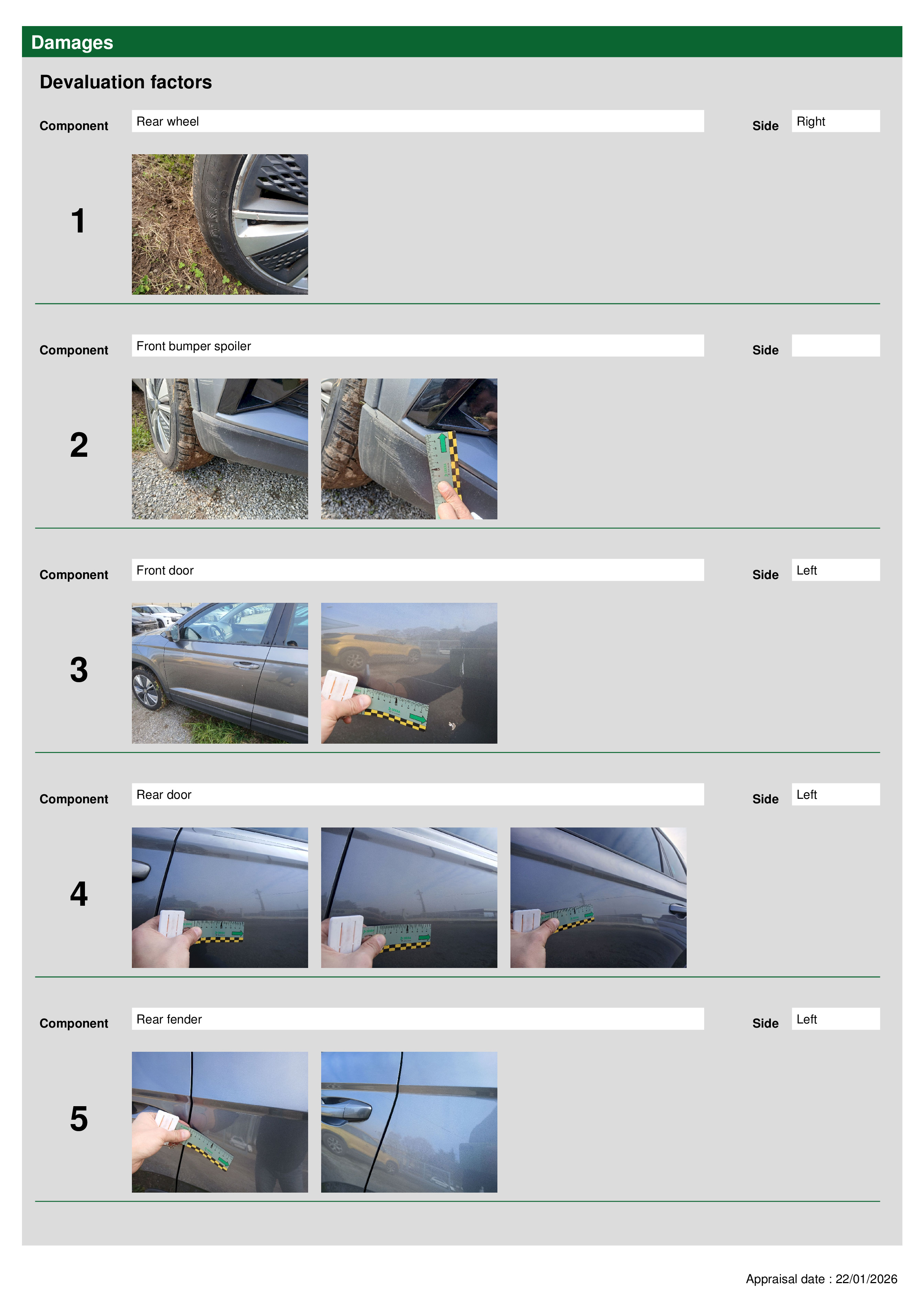 Damages

Devaluation factors

Component Rear wheel Side Right

1

Component Front bumper spoiler Side

2

Component Front door Side Left

3

Component Rear door Side Left

4

Component Rear fender Side Left

5

Appraisal date : 22/01/2026