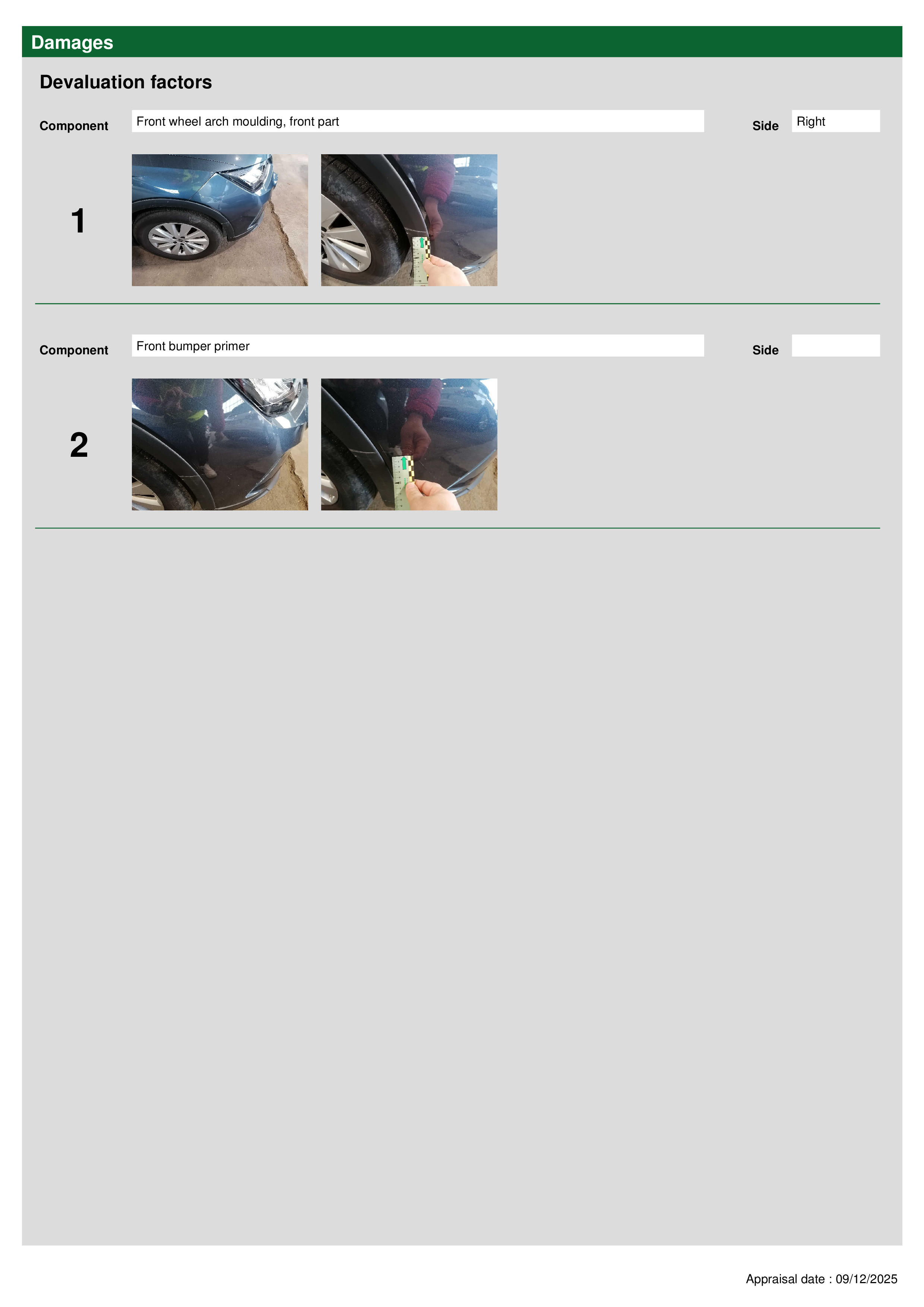 Damages

Devaluation factors

Component Front wheel arch moulding, front part Side Right

1

Component Front bumper primer Side

2

Appraisal date : 09/12/2025