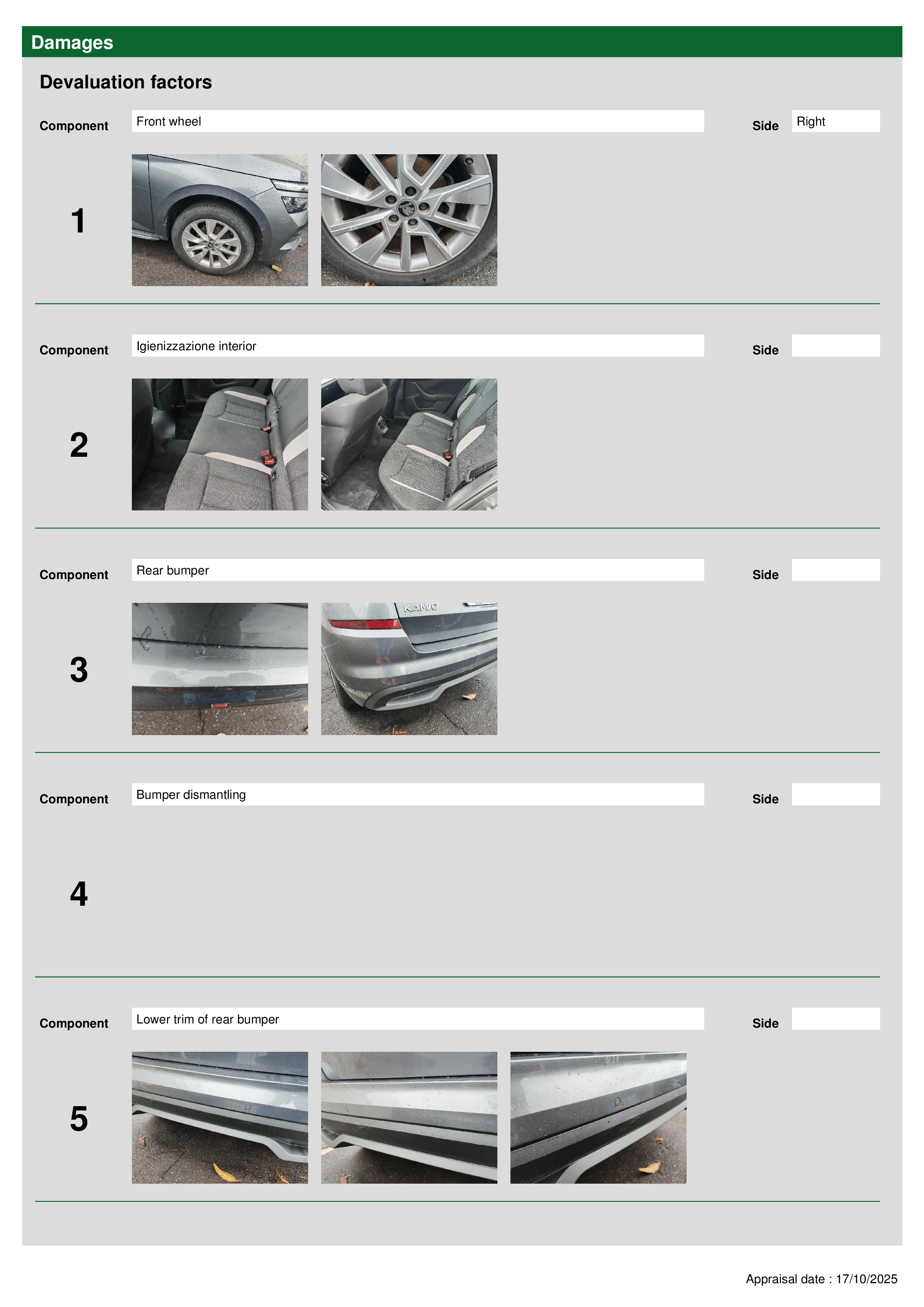 Damages

Devaluation factors

Component Front wheel Side Right

1

Component Igienizzazione interior Side

2

Component Rear bumper Side

3

KAMIQ

Component Bumper dismantling Side

4

Component Lower trim of rear bumper Side

5

Appraisal date : 17/10/2025