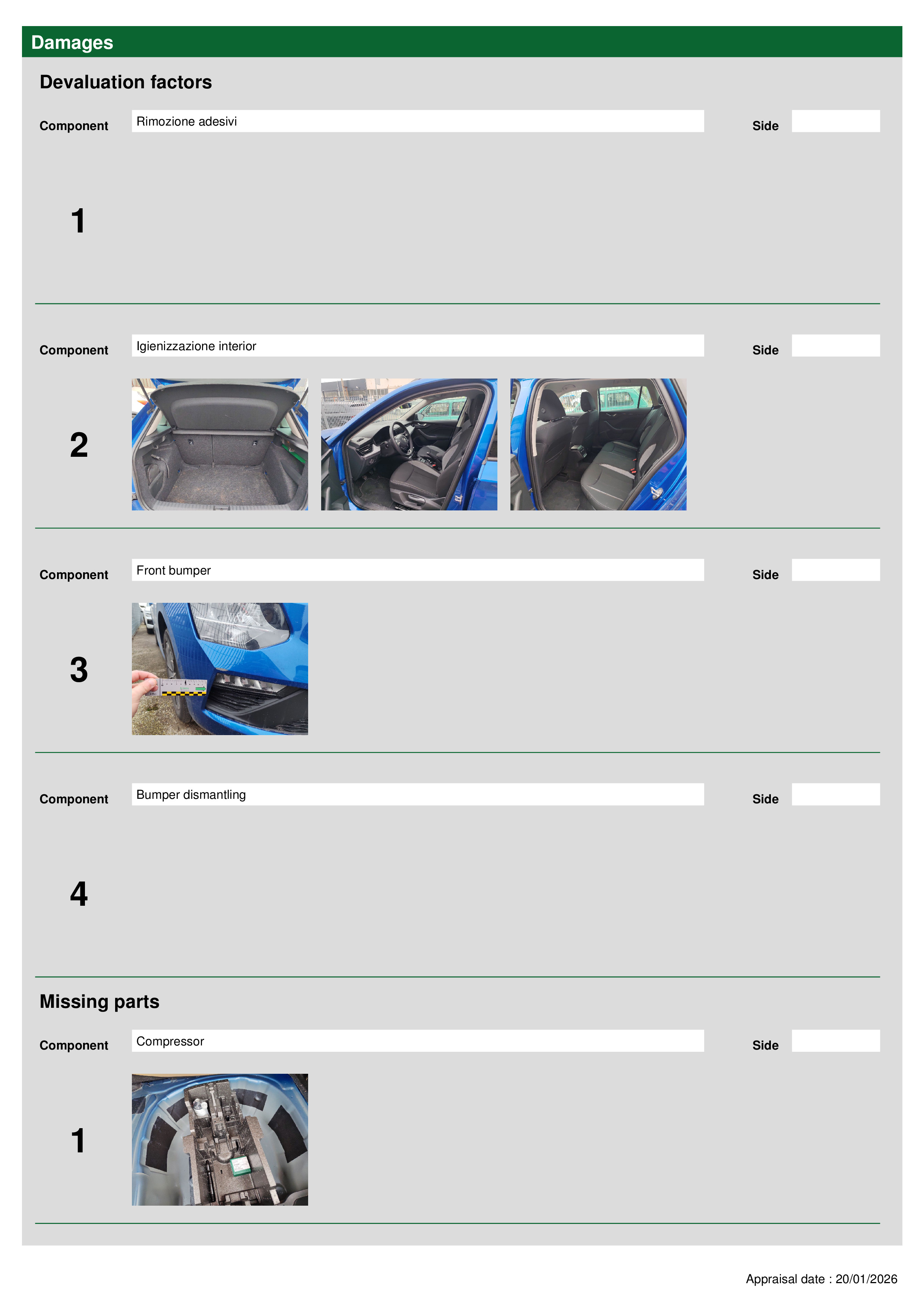 Damages

Devaluation factors

Component Rimozione adesivi Side

1

Component Igienizzazione interior Side

2

Component Front bumper Side

3

Component Bumper dismantling Side

4

Missing parts

Component Compressor Side

1

Appraisal date : 20/01/2026