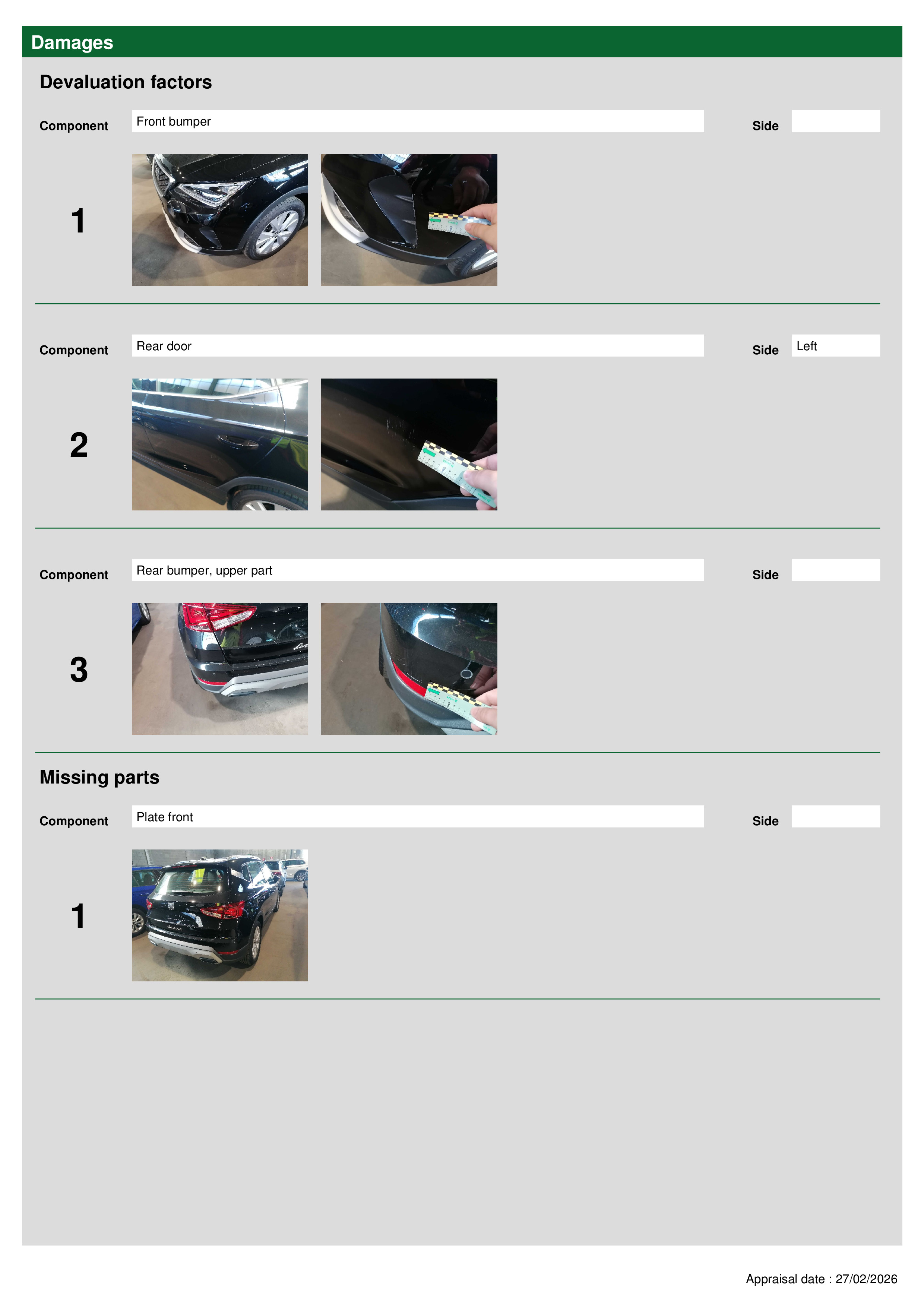 Damages

Devaluation factors

Component Front bumper Side

1

Component Rear door Side Left

2

Component Rear bumper, upper part Side

3

Missing parts

Component Plate front Side

1

Appraisal date : 27/02/2026