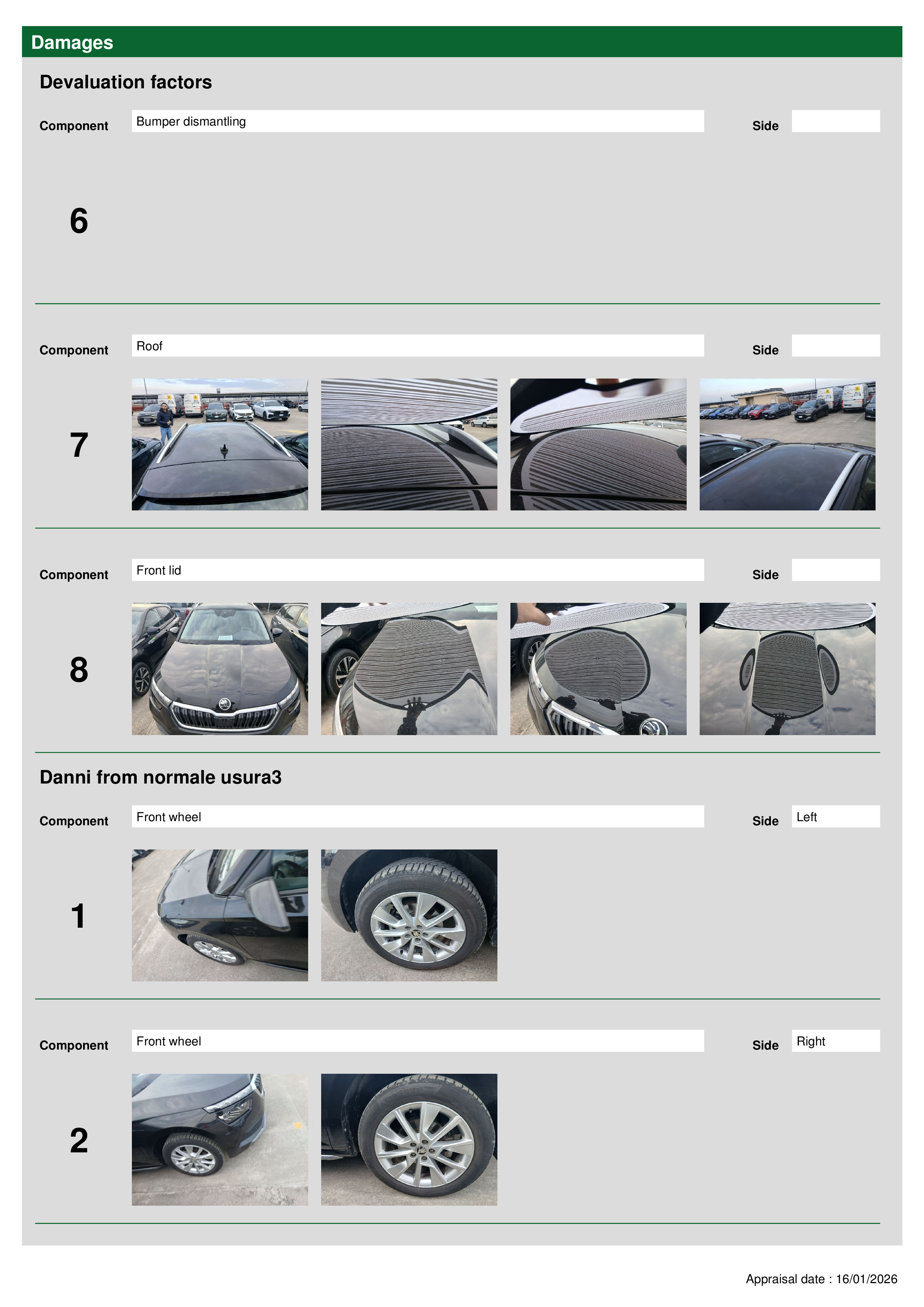 Damages

Devaluation factors

Component Bumper dismantling Side

6

Component Roof Side

7

Component Front lid Side

8

Danni from normale usura3

Component Front wheel Side Left

1

Component Front wheel Side Right

2

Appraisal date : 16/01/2026