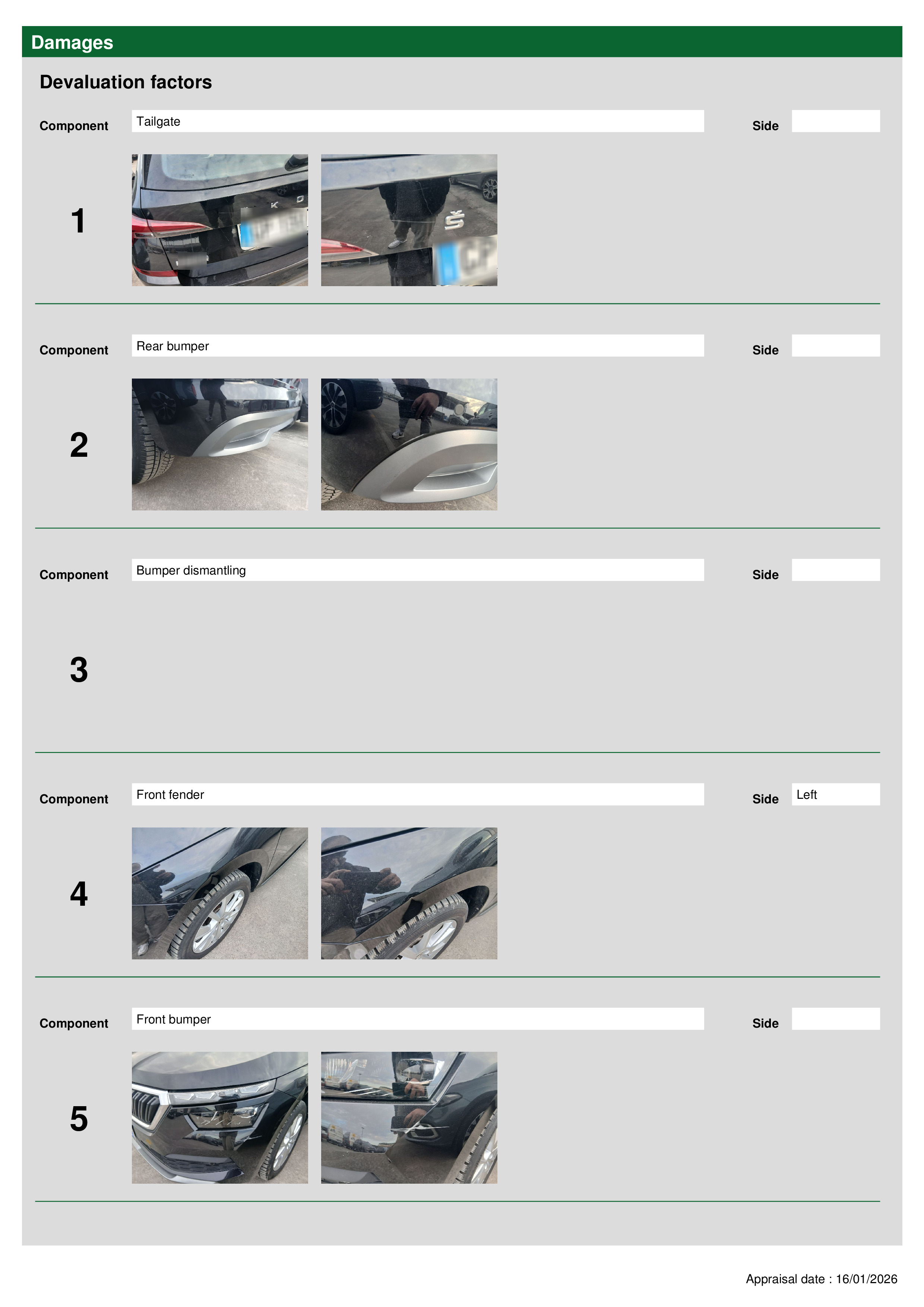 Damages

Devaluation factors

Component Tailgate Side

1

Component Rear bumper Side

2

Component Bumper dismantling Side

3

Component Front fender Side Left

4

Component Front bumper Side

5

Appraisal date : 16/01/2026