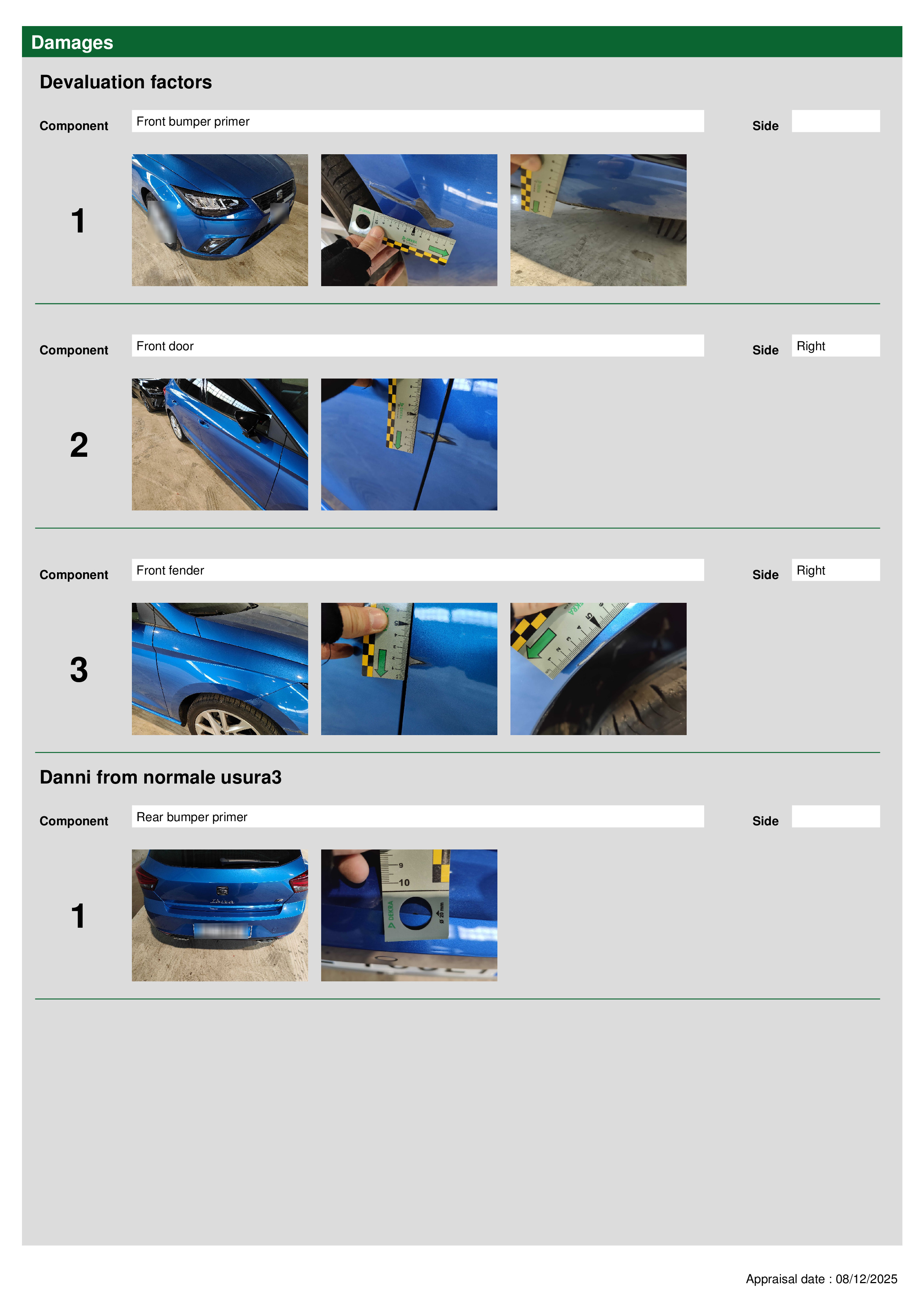 Damages

Devaluation factors

Component Front bumper primer Side

1

Component Front door Side Right

2

Component Front fender Side Right

3

Danni from normale usura3

Component Rear bumper primer Side

1

Appraisal date : 08/12/2025