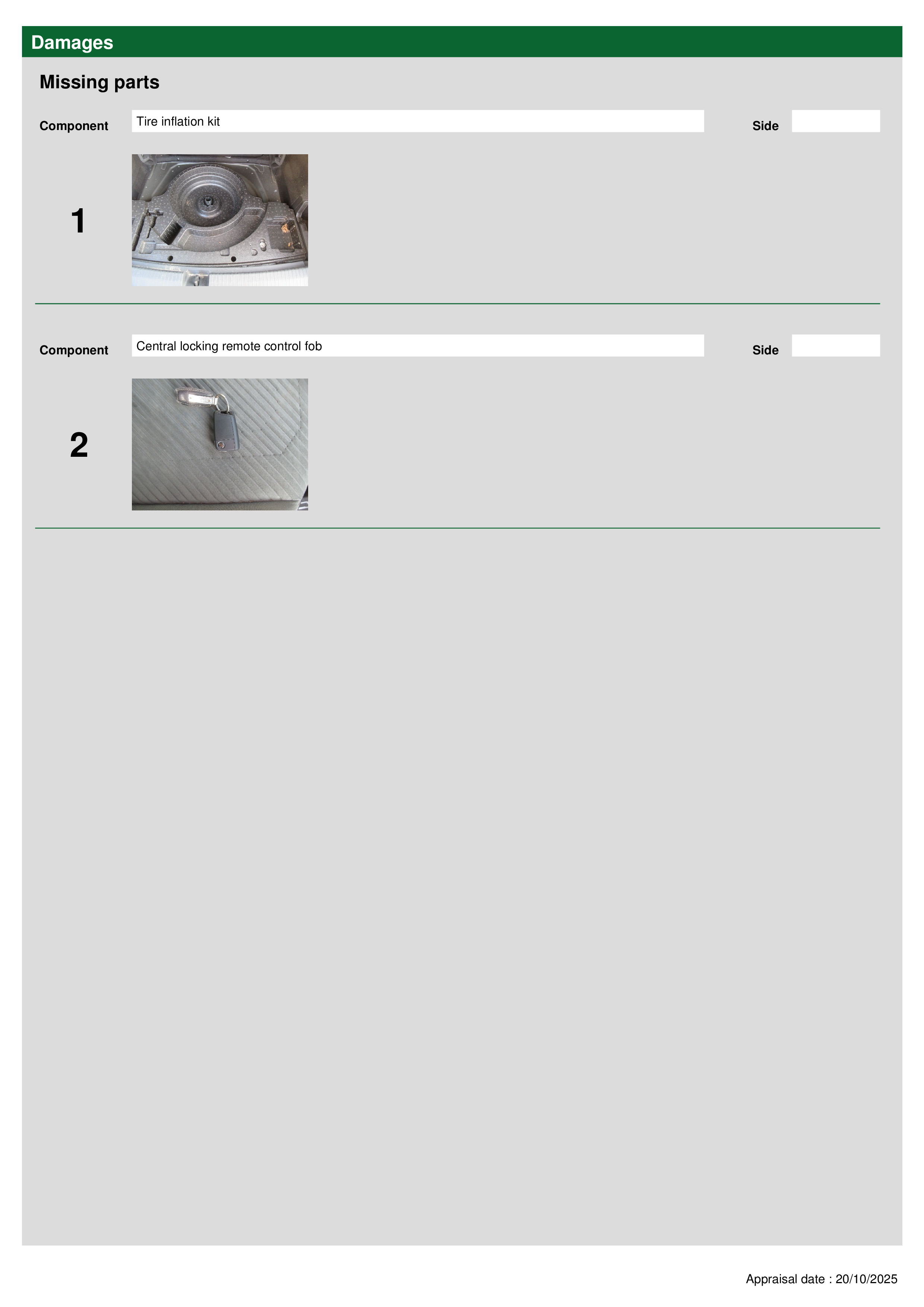 Damages

Missing parts

Component Tire inflation kit Side

1

Component Central locking remote control fob Side

2

Appraisal date : 20/10/2025