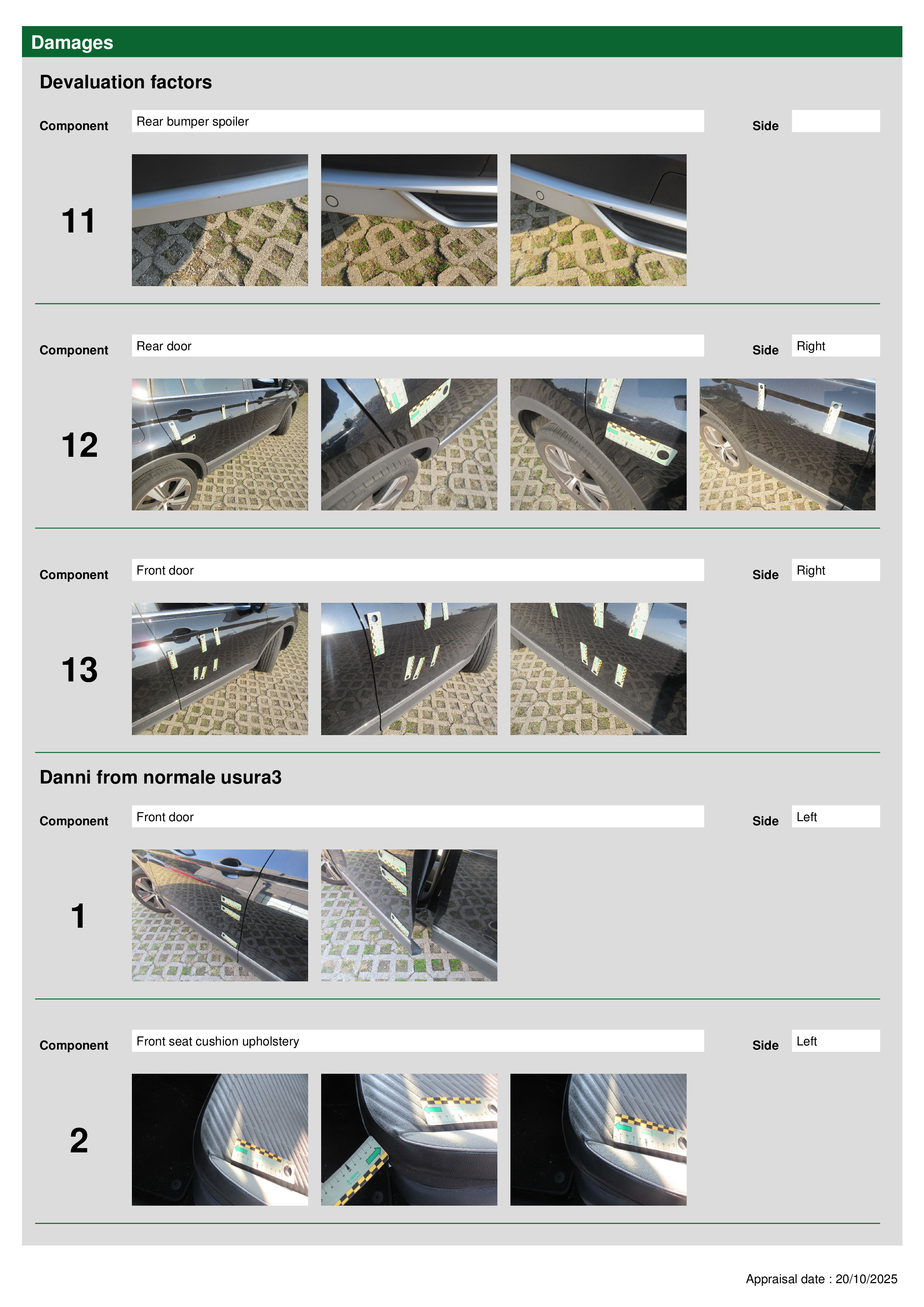 Damages

Devaluation factors

Component Rear bumper spoiler Side

11

Component Rear door Side Right

12

Component Front door Side Right

13

Danni from normale usura3

Component Front door Side Left

1

Component Front seat cushion upholstery Side Left

2

Appraisal date : 20/10/2025