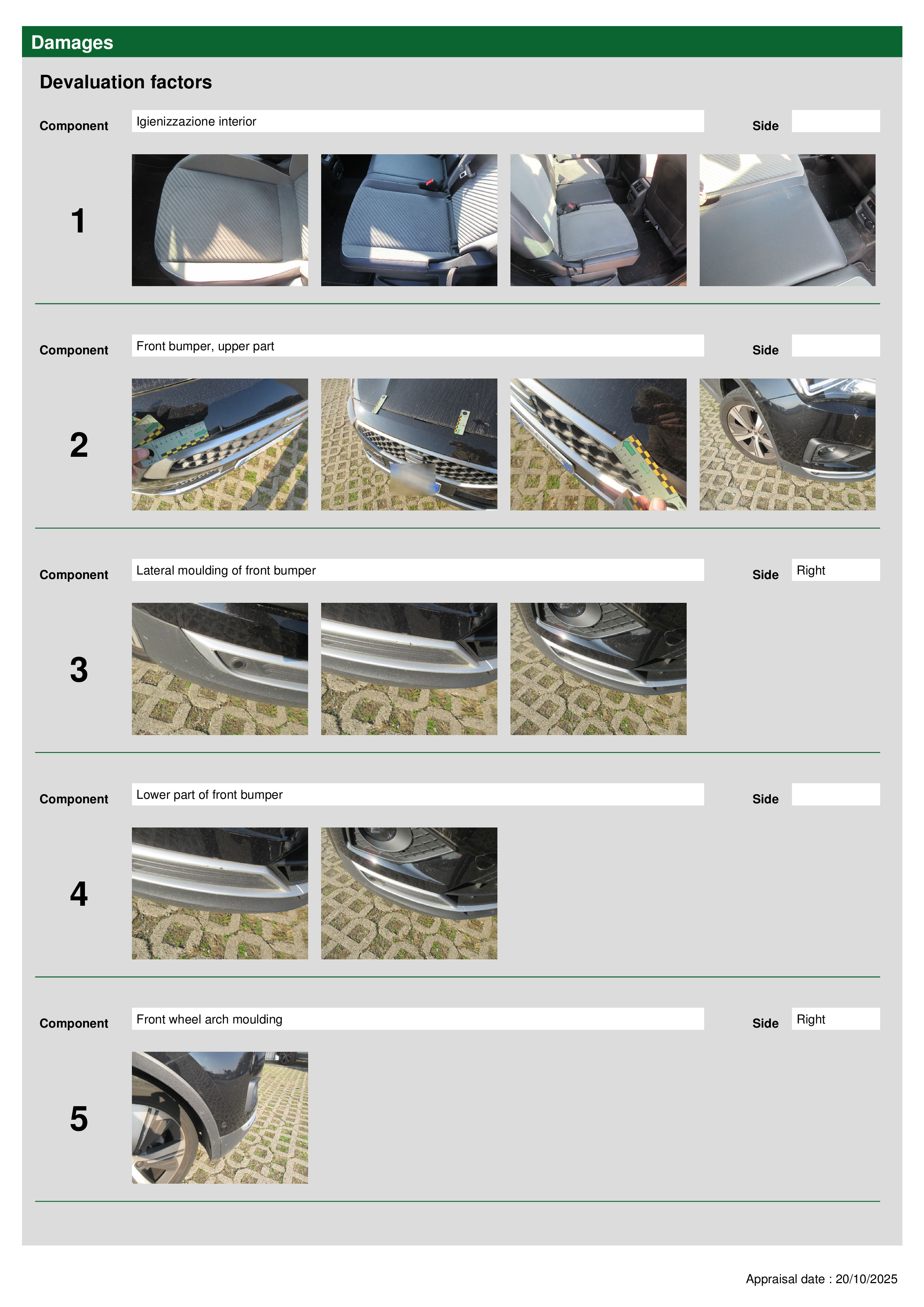 Damages

Devaluation factors

Component Igienizzazione interior Side

1

Component Front bumper, upper part Side

2

Component Lateral moulding of front bumper Side Right

3

Component Lower part of front bumper Side

4

Component Front wheel arch moulding Side Right

5

Appraisal date : 20/10/2025