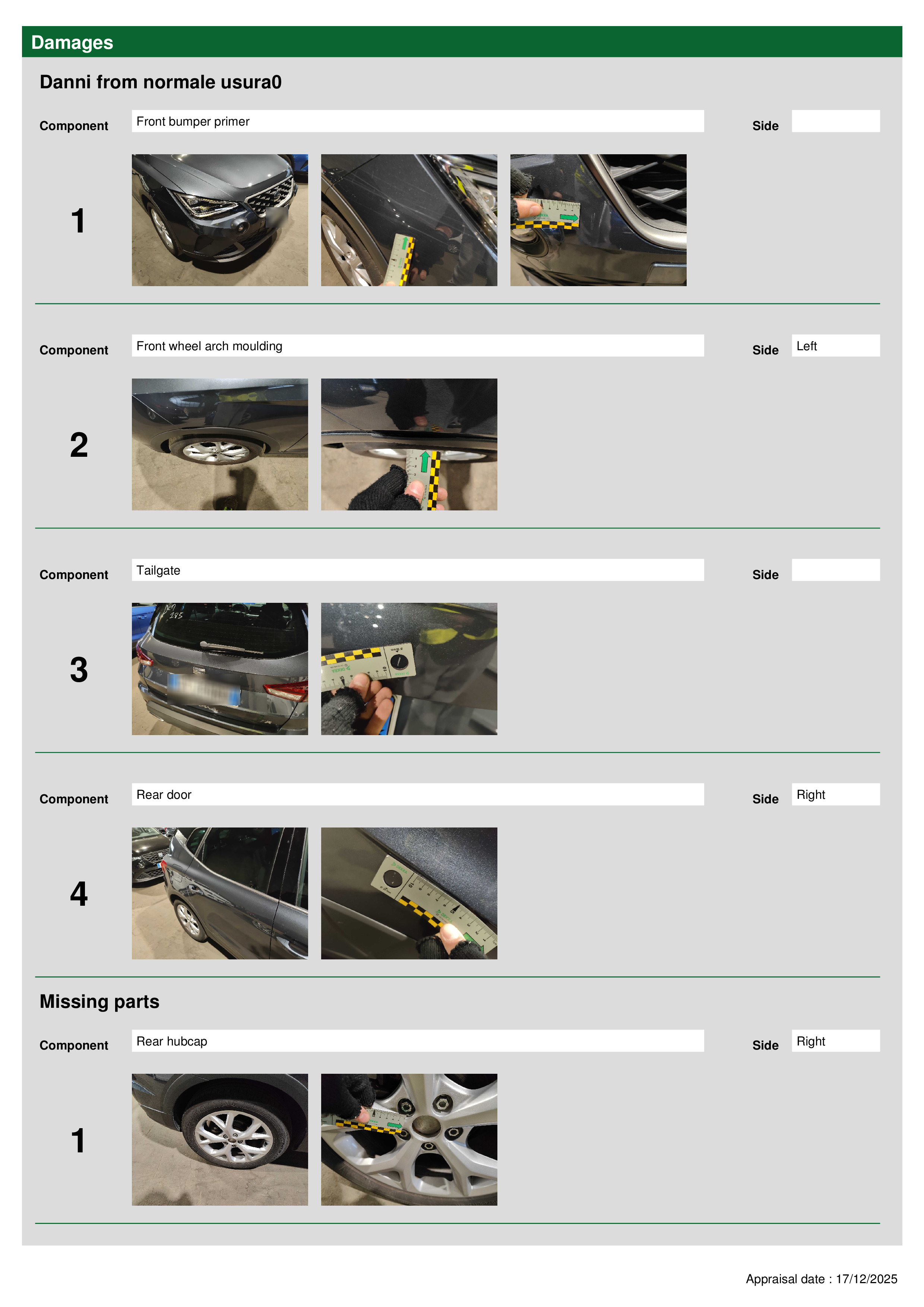 Damages

Danni from normale usura0

Component Front bumper primer Side

1

Component Front wheel arch moulding Side Left

2

Component Tailgate Side

3

Component Rear door Side Right

4

Missing parts

Component Rear hubcap Side Right

1

Appraisal date : 17/12/2025