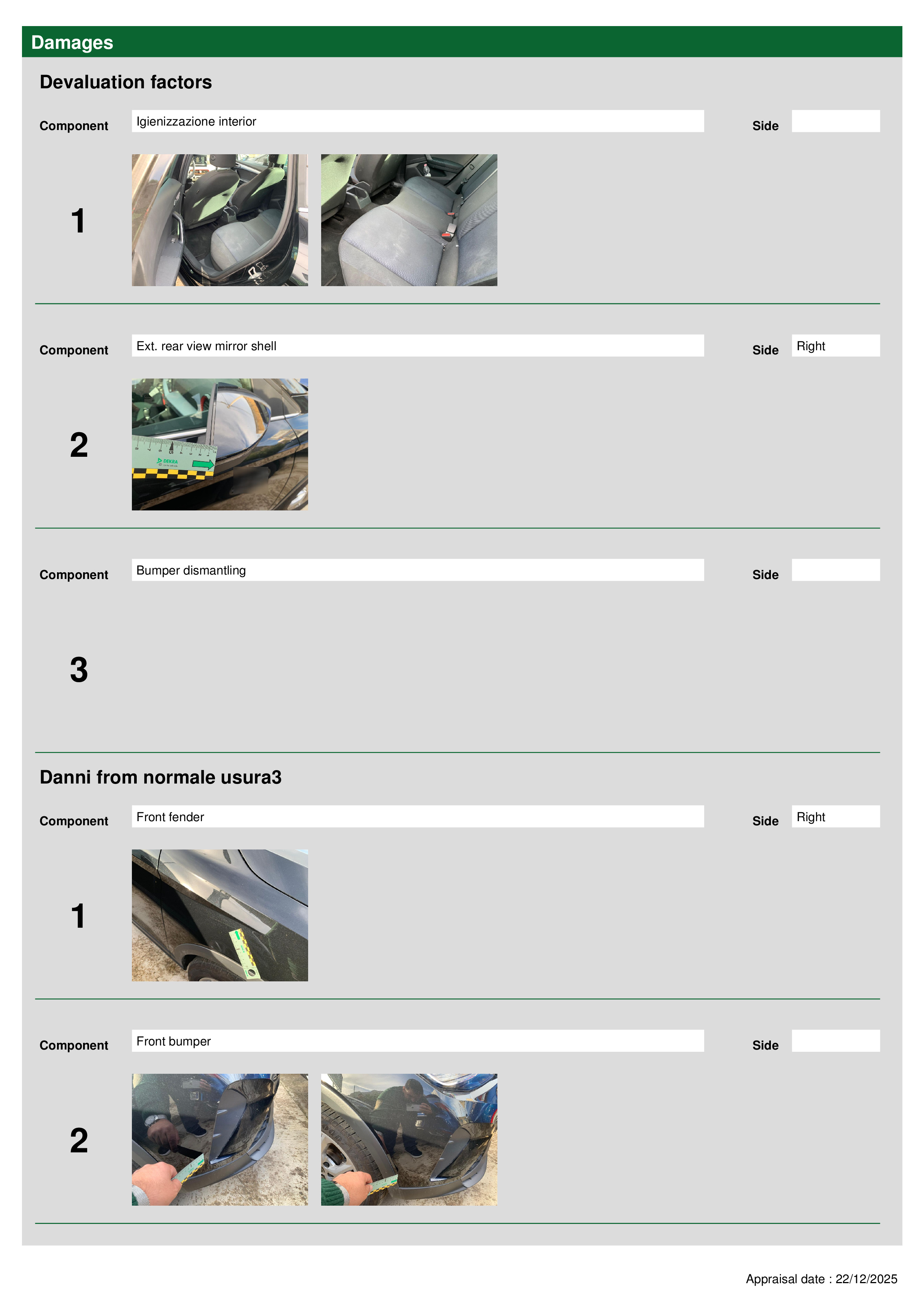 Damages

Devaluation factors

Component Igienizzazione interior Side

1

Component Ext. rear view mirror shell Side Right

2

DEKRA

Component Bumper dismantling Side

3

Danni from normale usura3

Component Front fender Side Right

1

Component Front bumper Side

2

Appraisal date : 22/12/2025