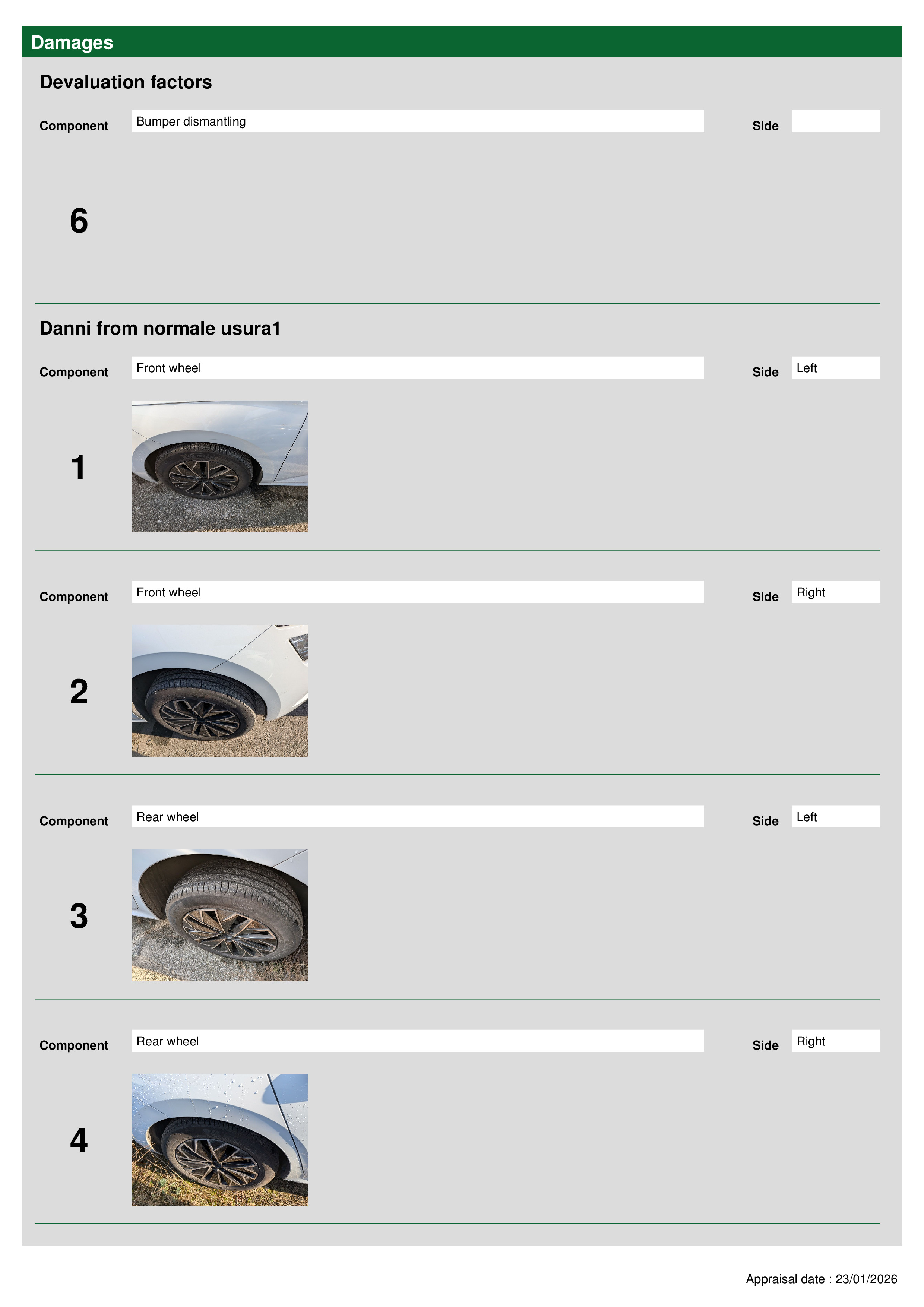 Damages

Devaluation factors

Component Bumper dismantling Side

6

Danni from normale usura1

Component Front wheel Side Left

1

Component Front wheel Side Right

2

Component Rear wheel Side Left

3

Component Rear wheel Side Right

4

Appraisal date : 23/01/2026