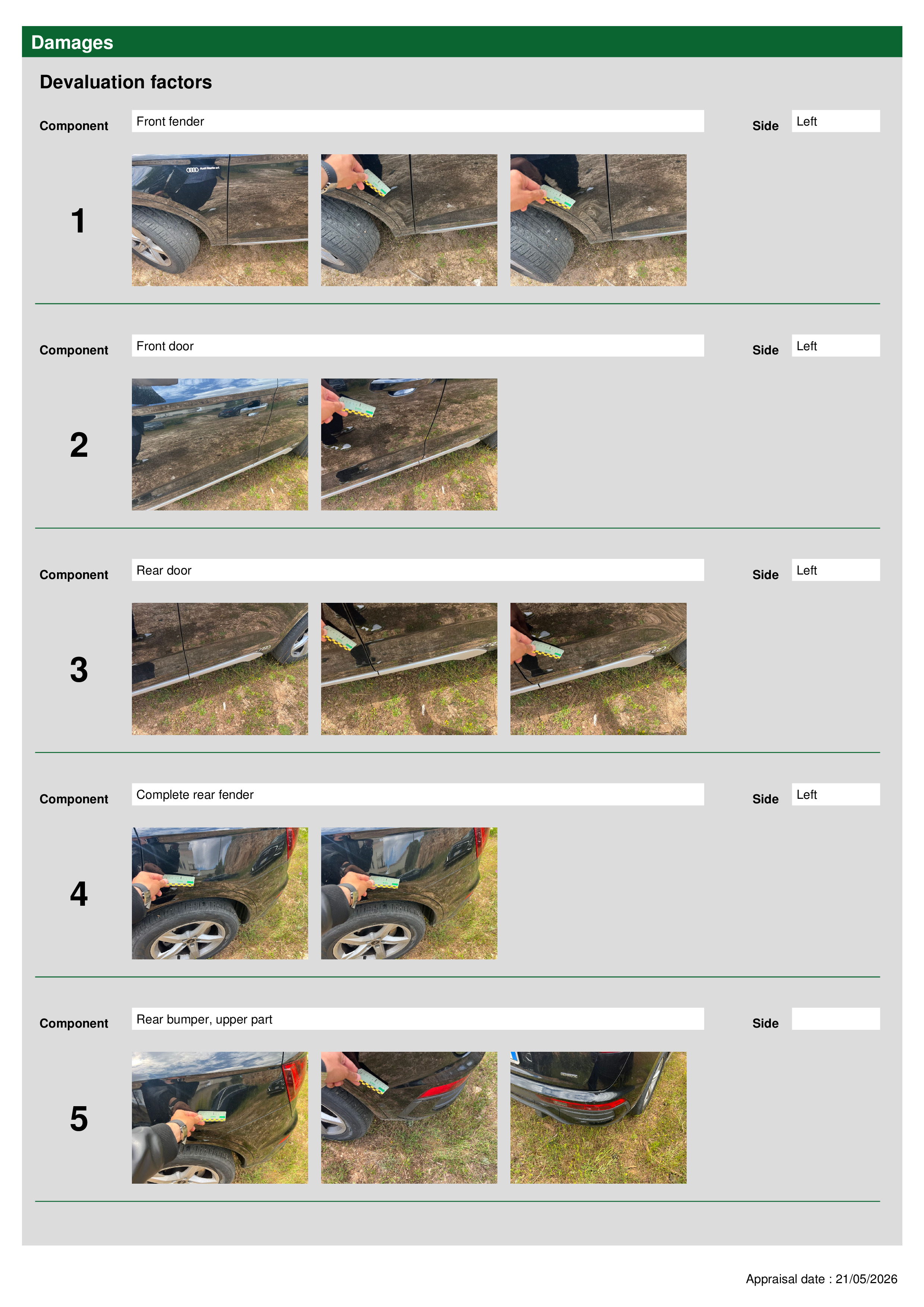 Damages

Devaluation factors

Component Front fender Side Left

1

Component Front door Side Left

2

Component Rear door Side Left

3

Component Complete rear fender Side Left

4

Component Rear bumper, upper part Side

5

Appraisal date : 21/05/2026