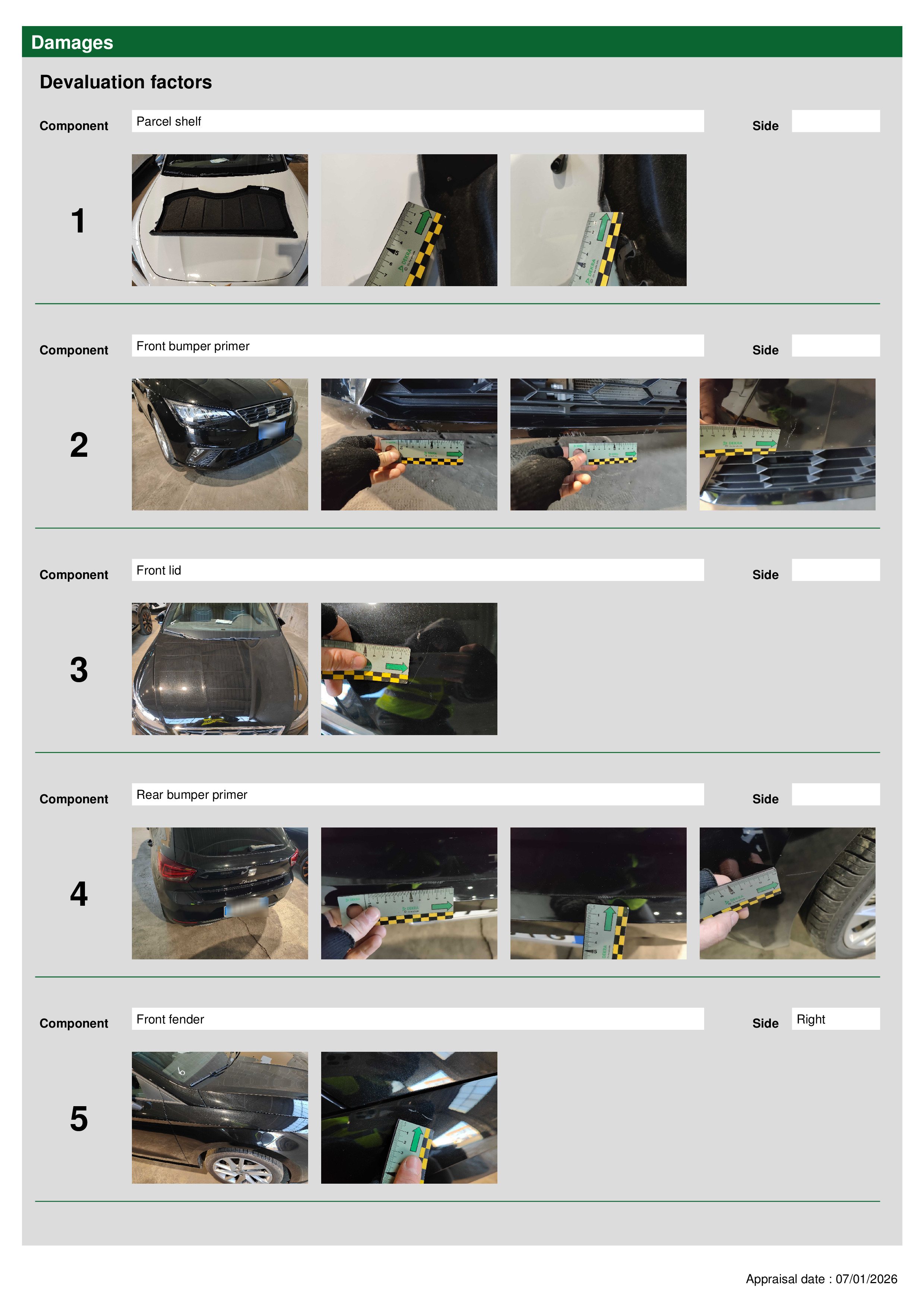 Damages

Devaluation factors

Component Parcel shelf Side

1

Component Front bumper primer Side

2

Component Front lid Side

3

Component Rear bumper primer Side

4

Component Front fender Side Right

5

Appraisal date : 07/01/2026