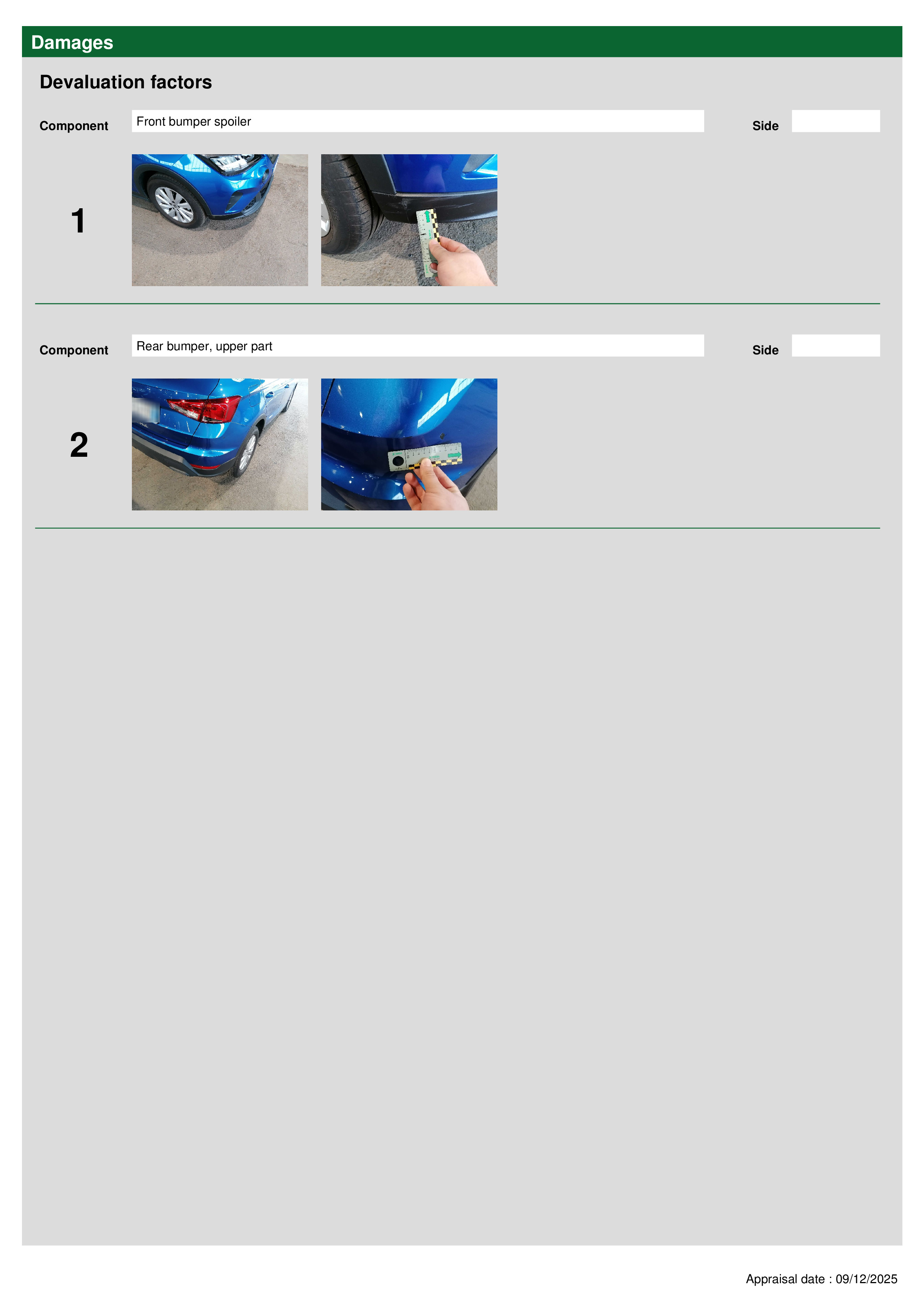 Damages

Devaluation factors

Component Front bumper spoiler Side

1

Component Rear bumper, upper part Side

2

Appraisal date : 09/12/2025