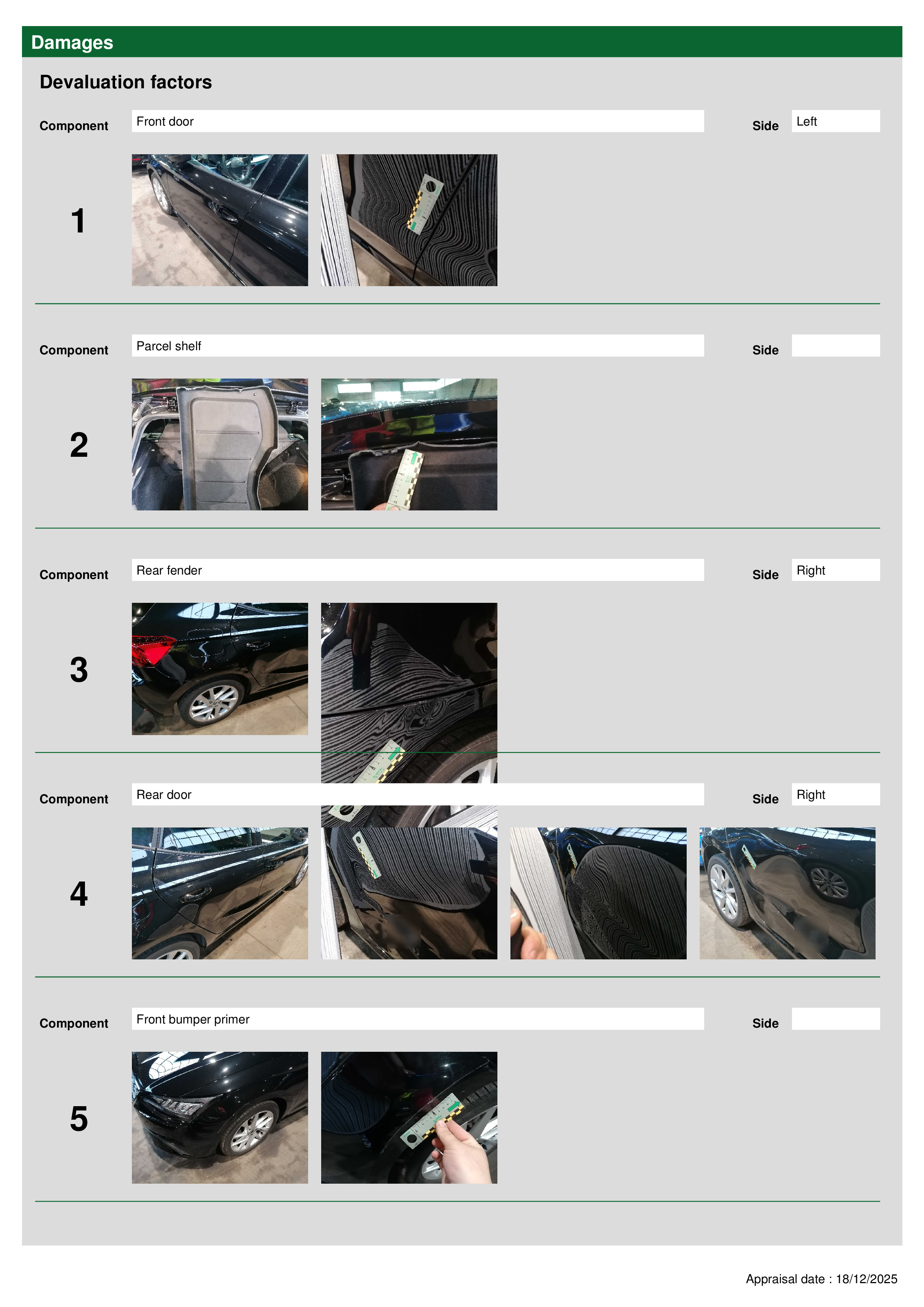 Damages

Devaluation factors

Component Front door Side Left

1

Component Parcel shelf Side

2

Component Rear fender Side Right

3

Component Rear door Side Right

4

Component Front bumper primer Side

5

Appraisal date : 18/12/2025