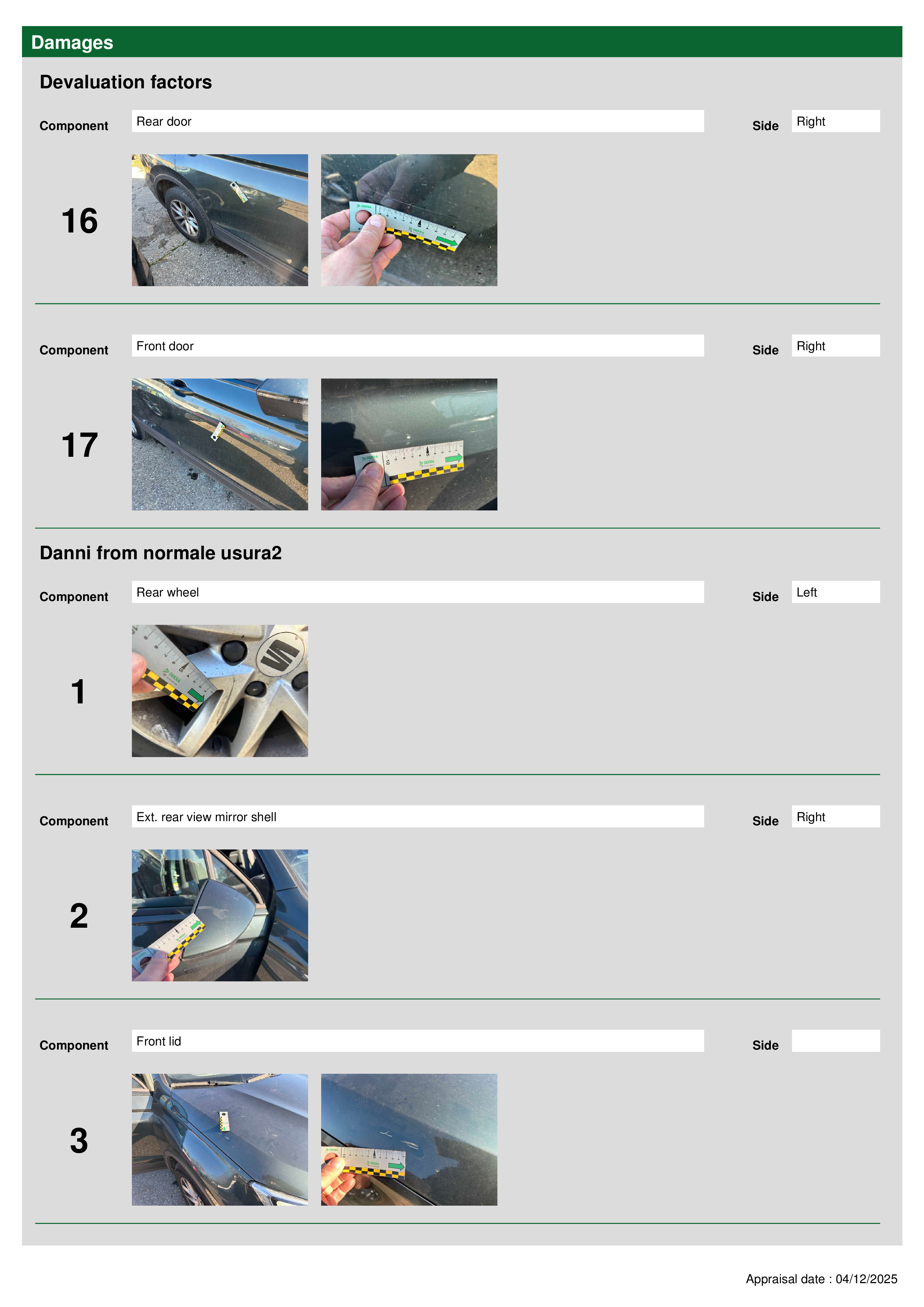 Damages

Devaluation factors

Component Rear door Side Right

16

Component Front door Side Right

17

Danni from normale usura2

Component Rear wheel Side Left

1

Component Ext. rear view mirror shell Side Right

2

Component Front lid Side

3

Appraisal date : 04/12/2025