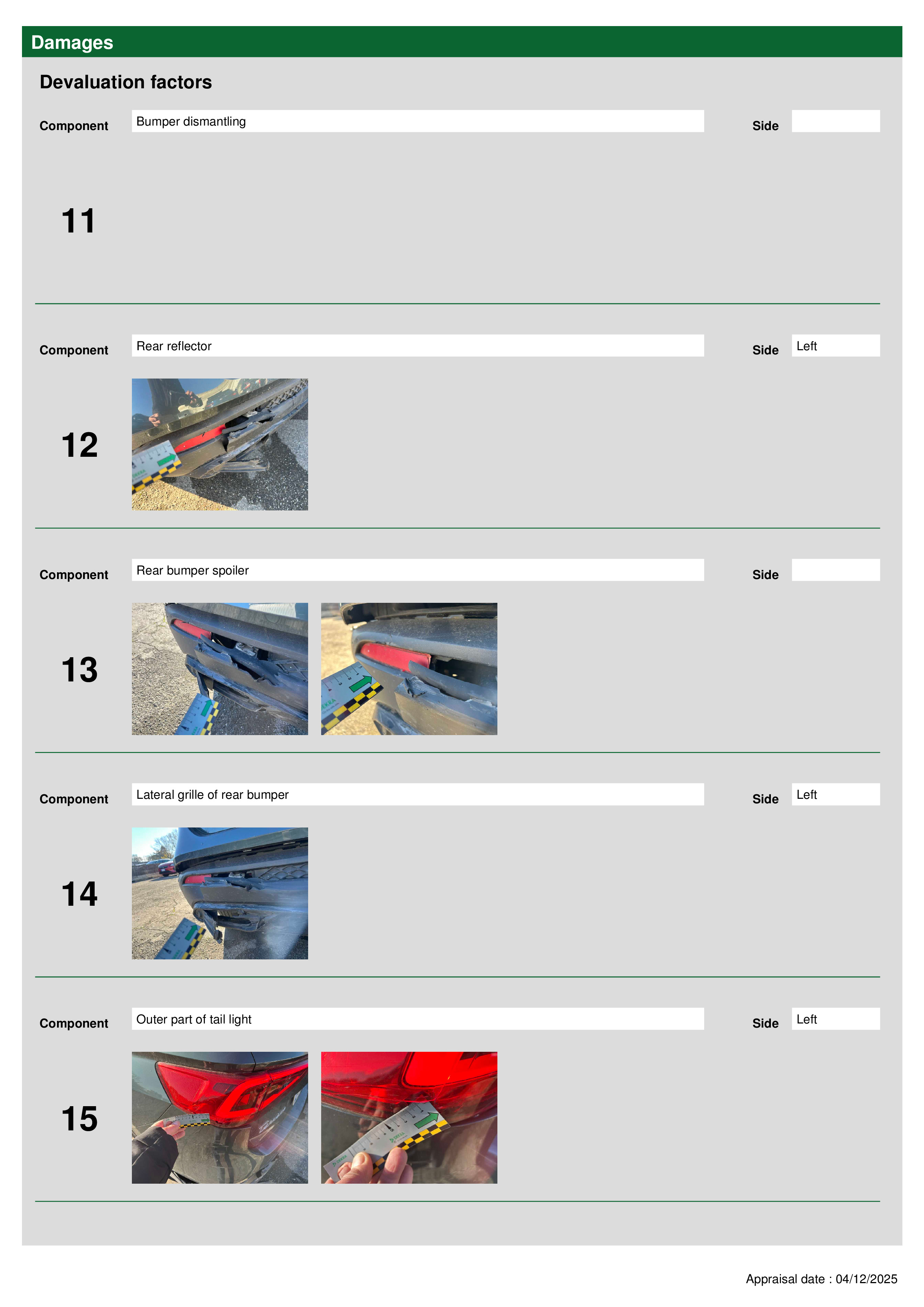 Damages

Devaluation factors

Component Bumper dismantling Side

11

Component Rear reflector Side Left

12

Component Rear bumper spoiler Side

13

Component Lateral grille of rear bumper Side Left

14

Component Outer part of tail light Side Left

15

Appraisal date : 04/12/2025