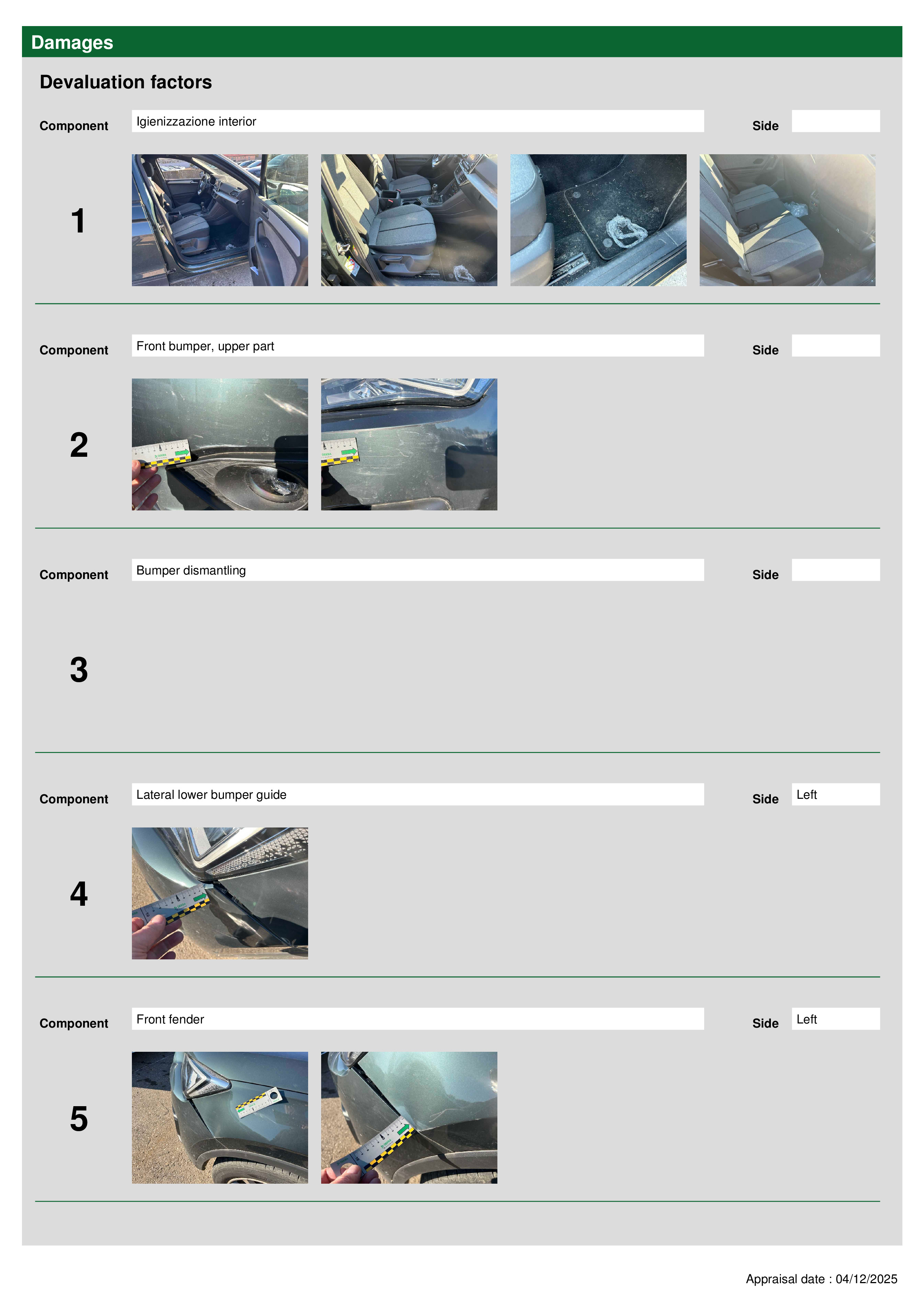 Damages

Devaluation factors

Component Igienizzazione interior Side

1

Component Front bumper, upper part Side

2

Component Bumper dismantling Side

3

Component Lateral lower bumper guide Side Left

4

Component Front fender Side Left

5

Appraisal date : 04/12/2025