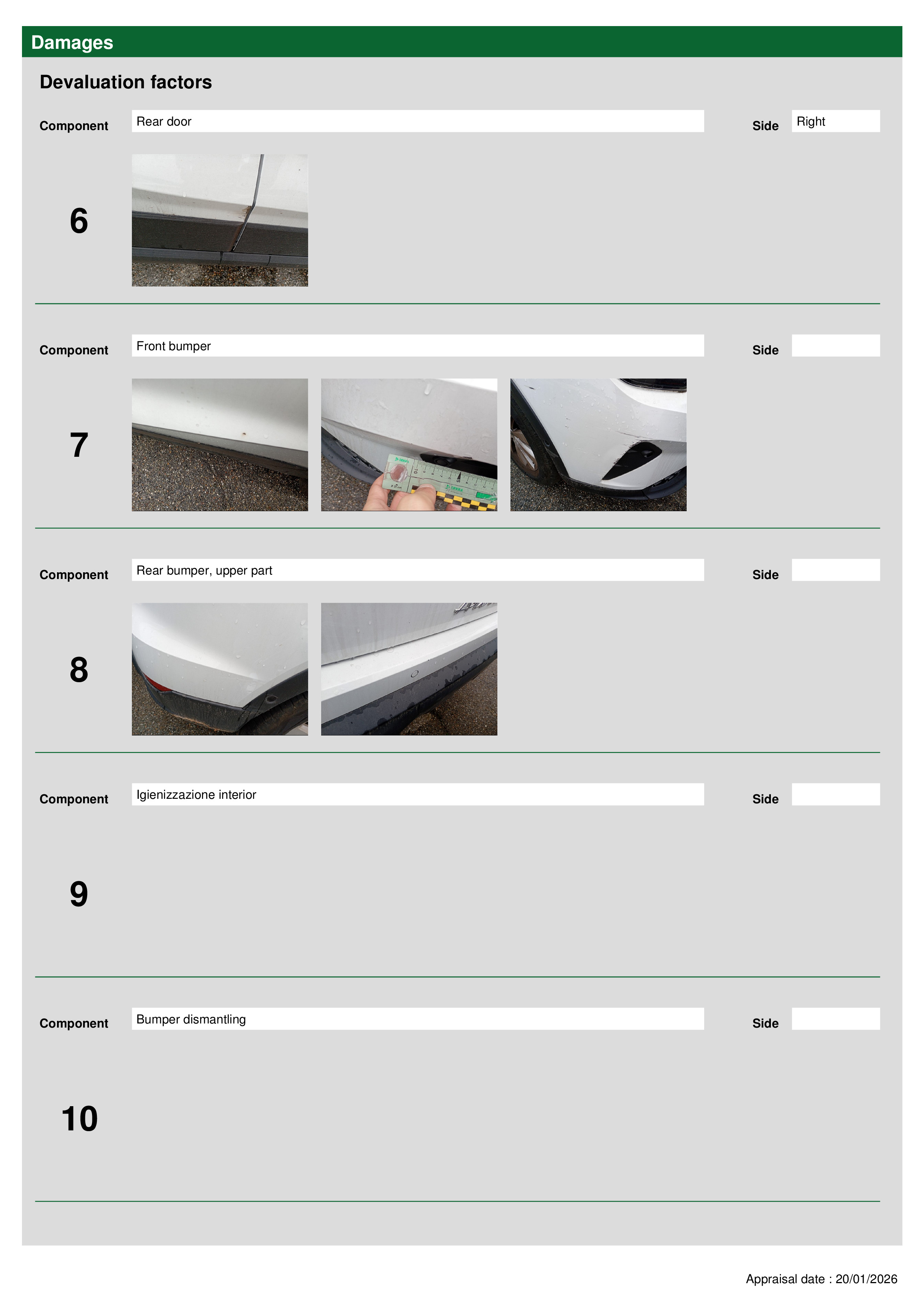 Damages

Devaluation factors

Component Rear door Side Right

6

Component Front bumper Side

7

Component Rear bumper, upper part Side

8

Component Igienizzazione interior Side

9

Component Bumper dismantling Side

10

Appraisal date : 20/01/2026