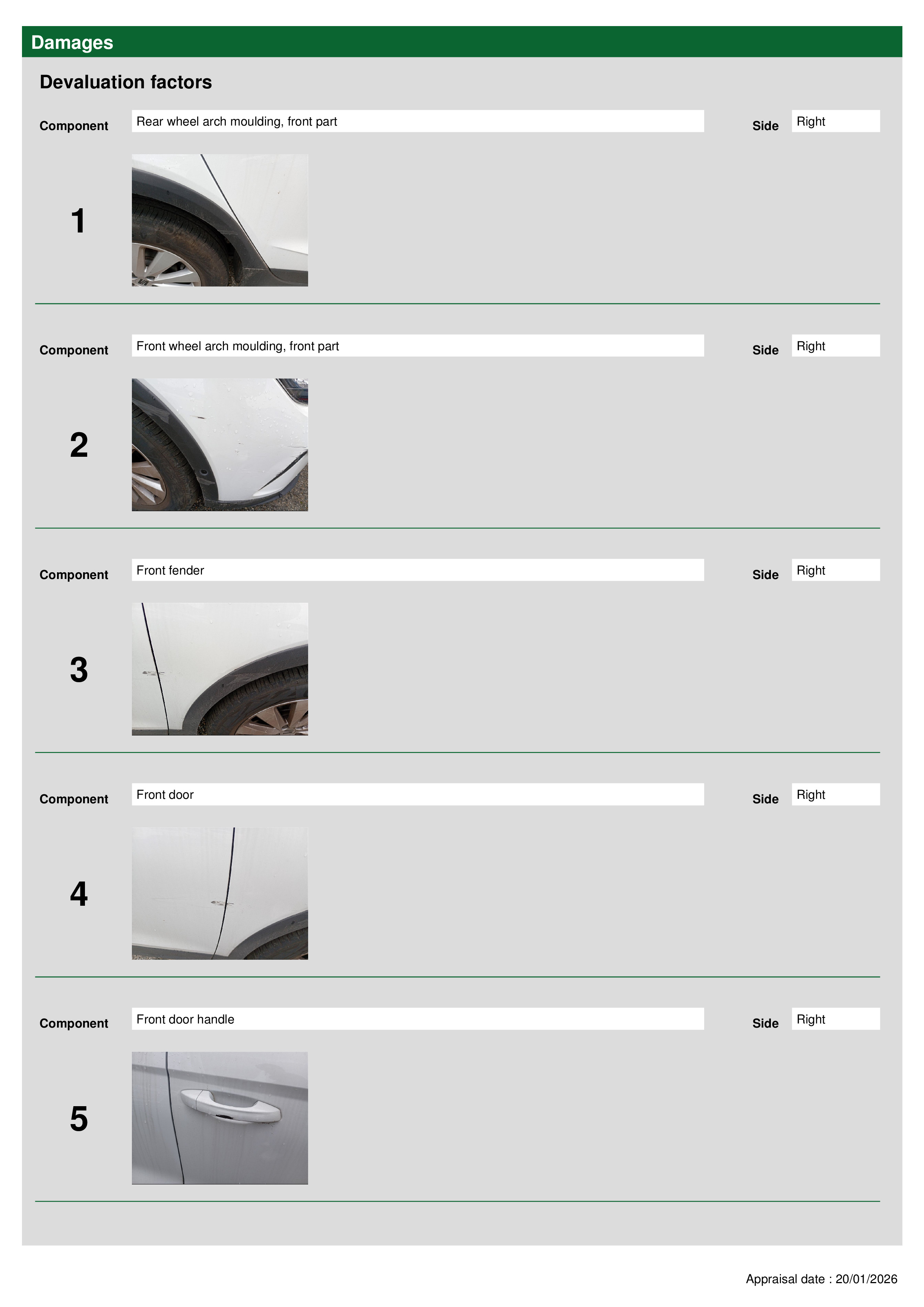 Damages

Devaluation factors

Component Rear wheel arch moulding, front part Side Right

1

Component Front wheel arch moulding, front part Side Right

2

Component Front fender Side Right

3

Component Front door Side Right

4

Component Front door handle Side Right

5

Appraisal date : 20/01/2026