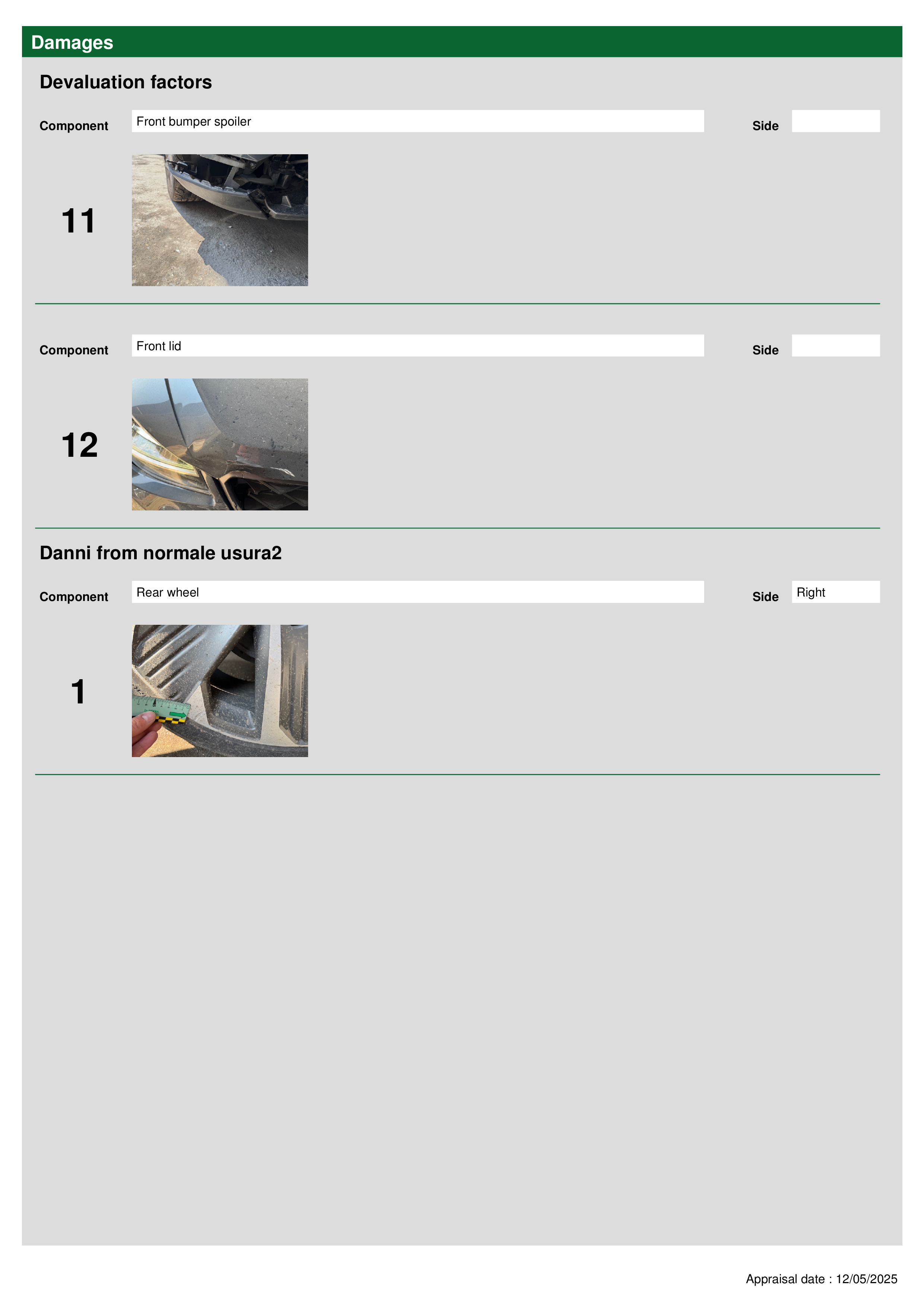 Damages

Devaluation factors

Component Front bumper spoiler Side

11

Component Front lid Side

12

Danni from normale usura2

Component Rear wheel Side Right

1

Appraisal date : 12/05/2025