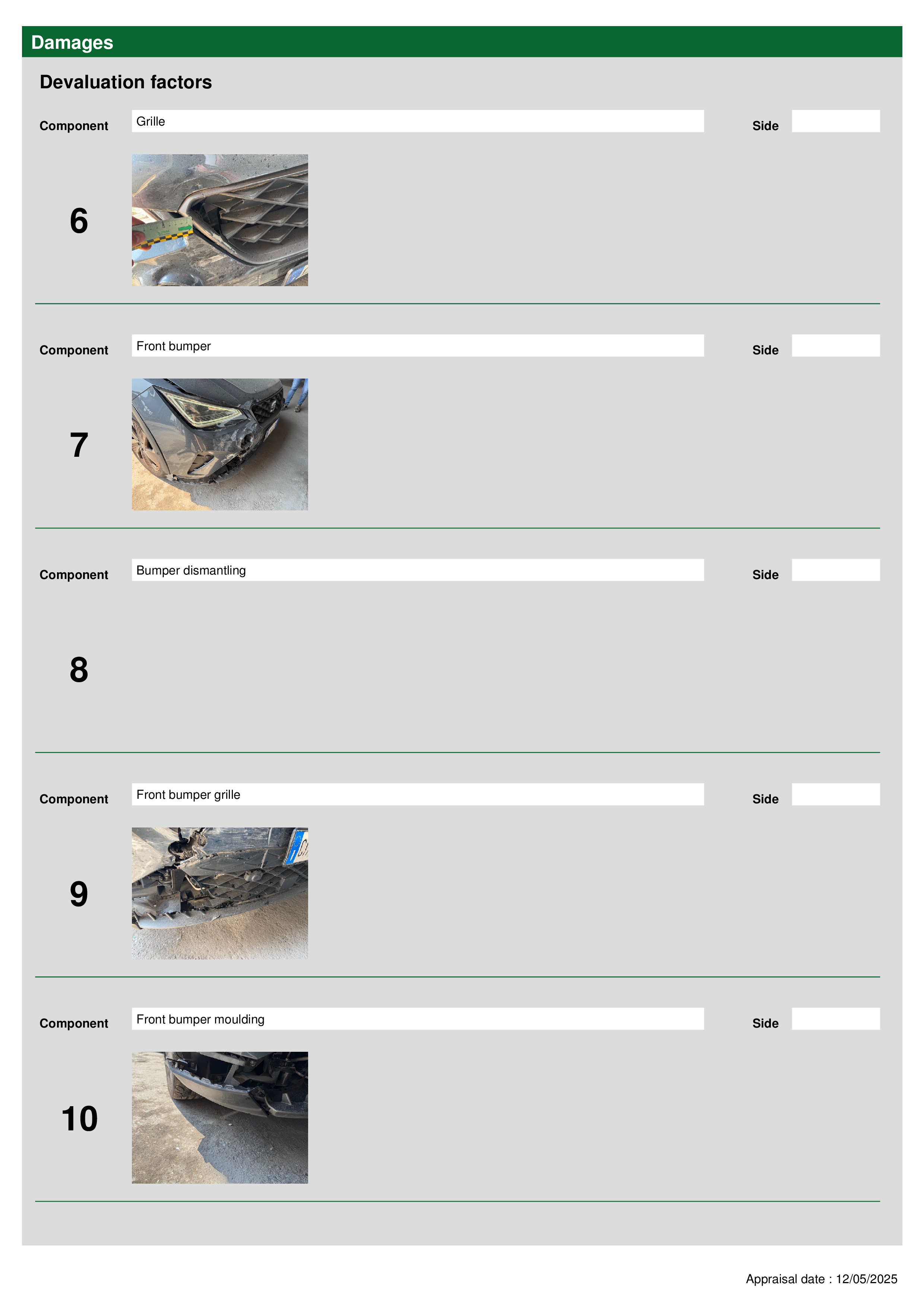 Damages

Devaluation factors

Component Grille Side

6

Component Front bumper Side

7

Component Bumper dismantling Side

8

Component Front bumper grille Side

9

Component Front bumper moulding Side

10

Appraisal date : 12/05/2025