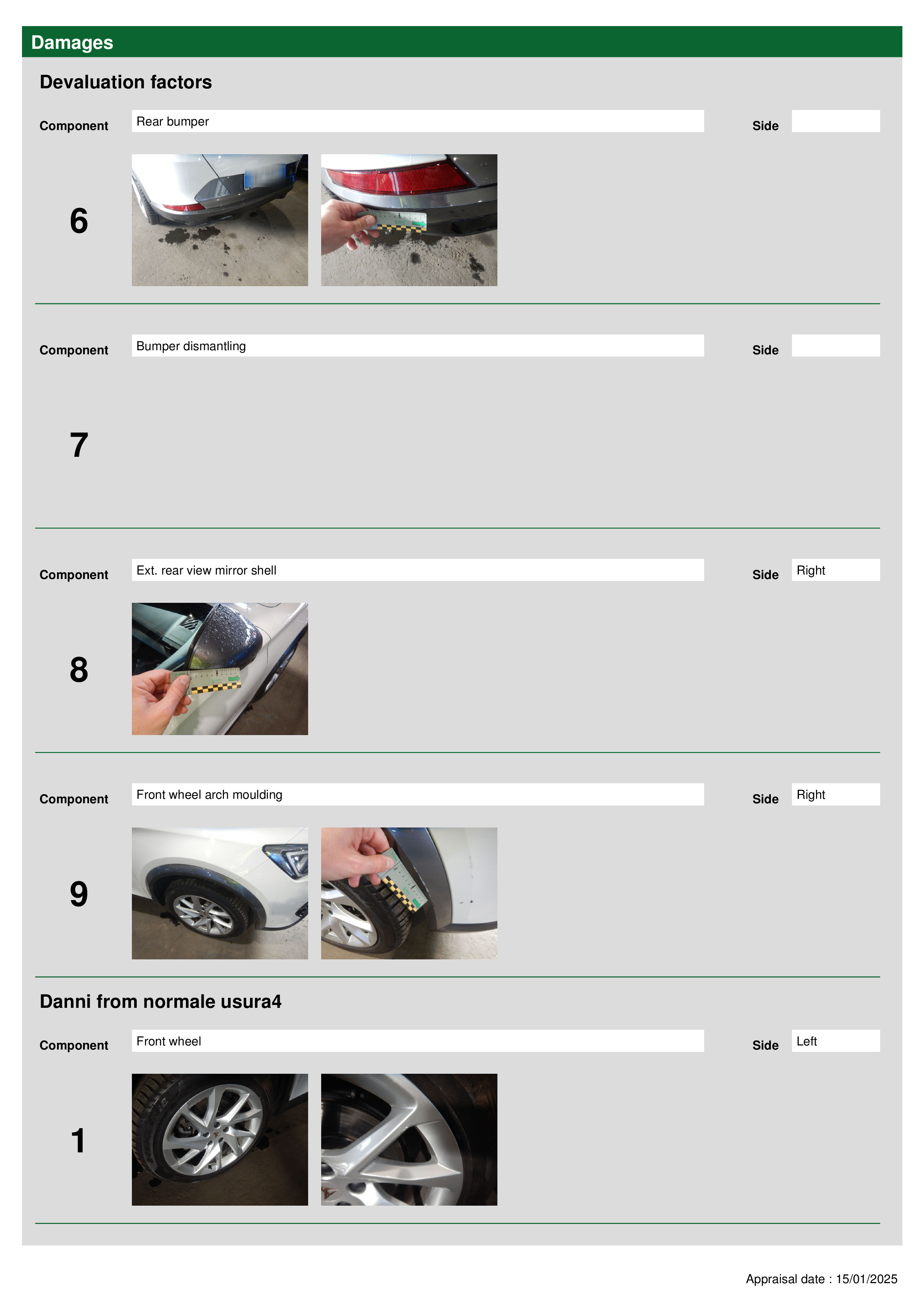 Damages

Devaluation factors

Component Rear bumper Side

6

Component Bumper dismantling Side

7

Component Ext. rear view mirror shell Side Right

8

Component Front wheel arch moulding Side Right

9

Danni from normale usura4

Component Front wheel Side Left

1

Appraisal date : 15/01/2025