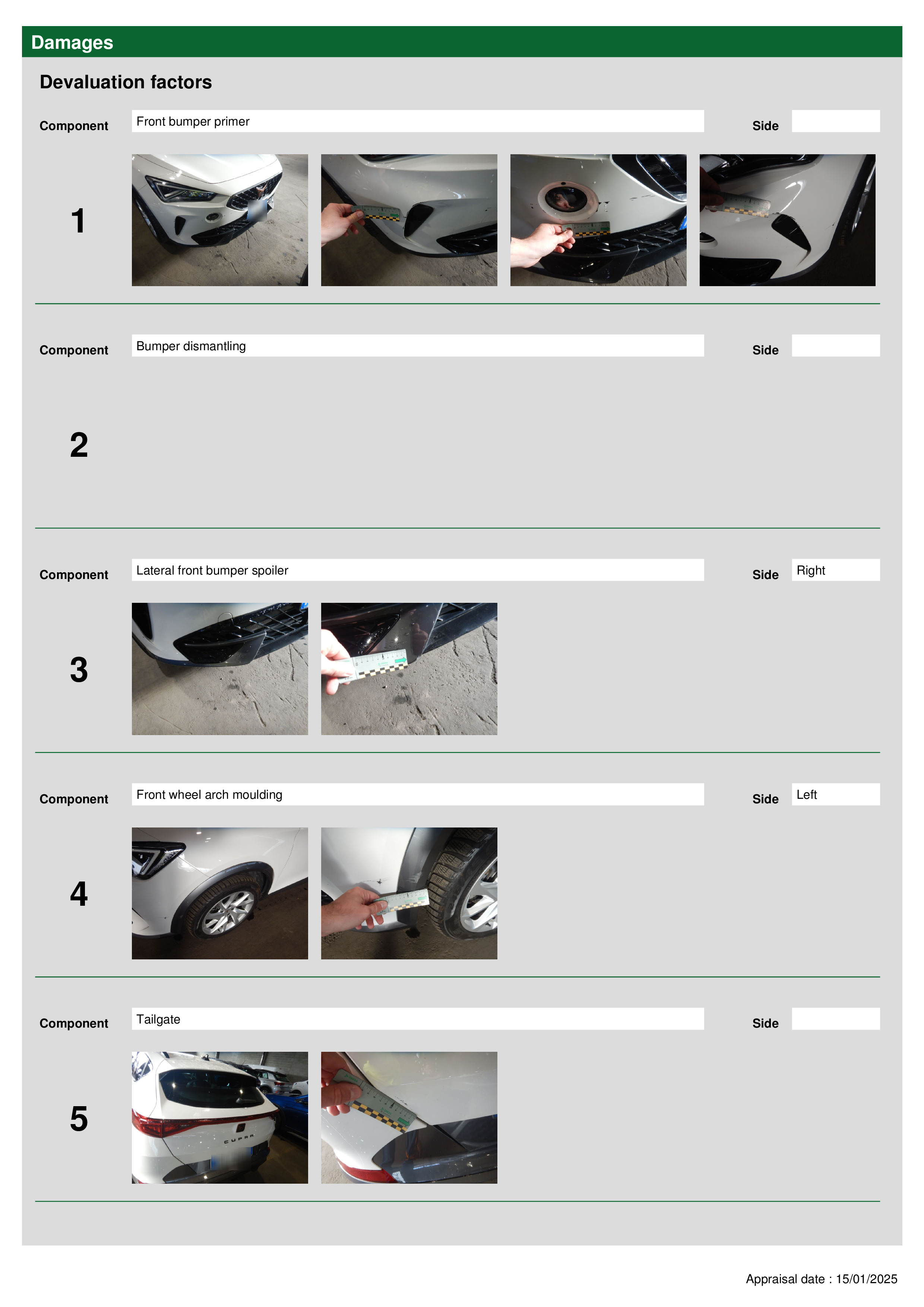 Damages

Devaluation factors

Component Front bumper primer Side

1

Component Bumper dismantling Side

2

Component Lateral front bumper spoiler Side Right

3

Component Front wheel arch moulding Side Left

4

Component Tailgate Side

5

CUPRA

Appraisal date : 15/01/2025