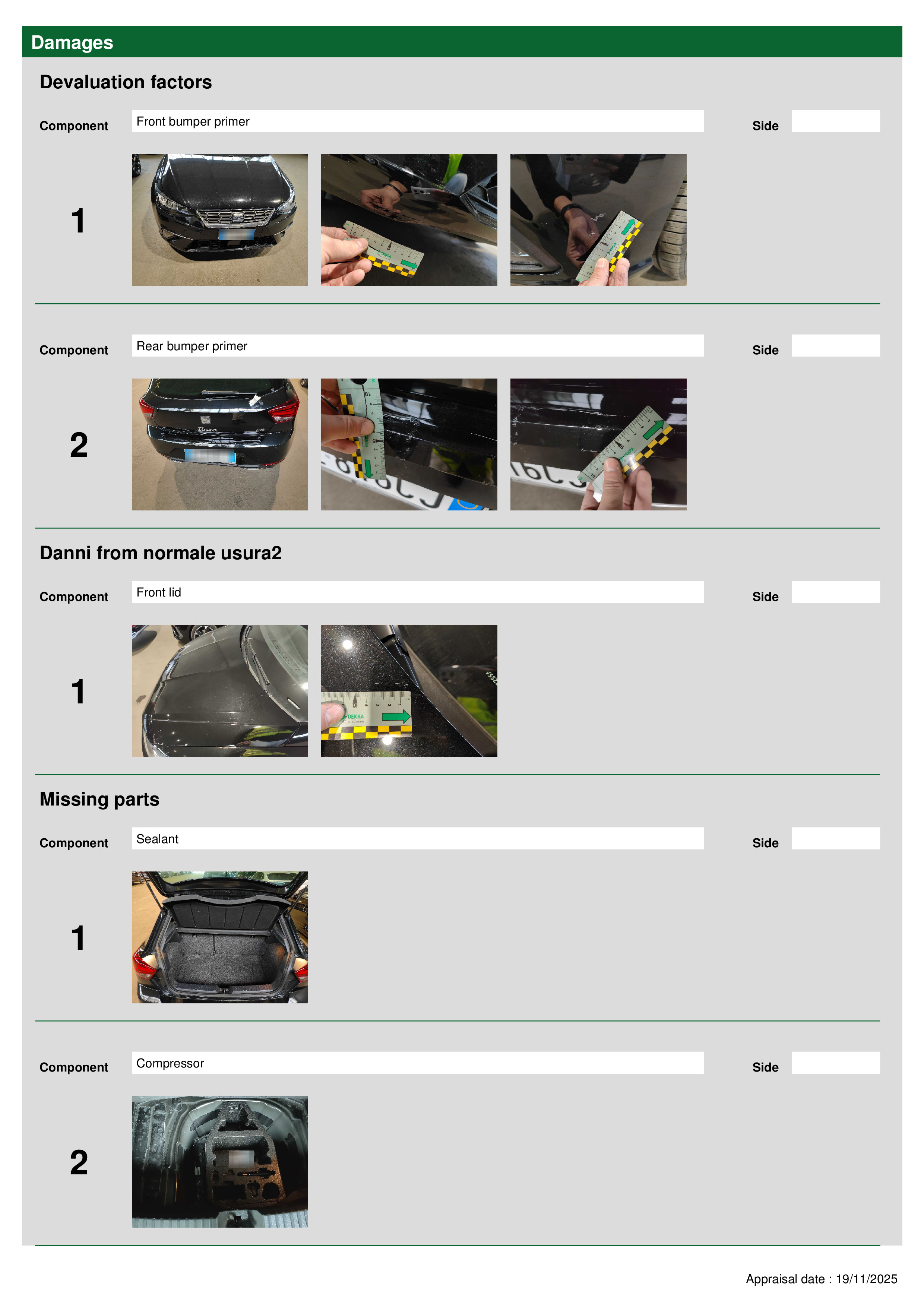 Damages

Devaluation factors

Component
Front bumper primer
Side

1

Component
Rear bumper primer
Side

2

Danni from normale usura2

Component
Front lid
Side

1

Missing parts

Component
Sealant
Side

1

Component
Compressor
Side

2

Appraisal date : 19/11/2025