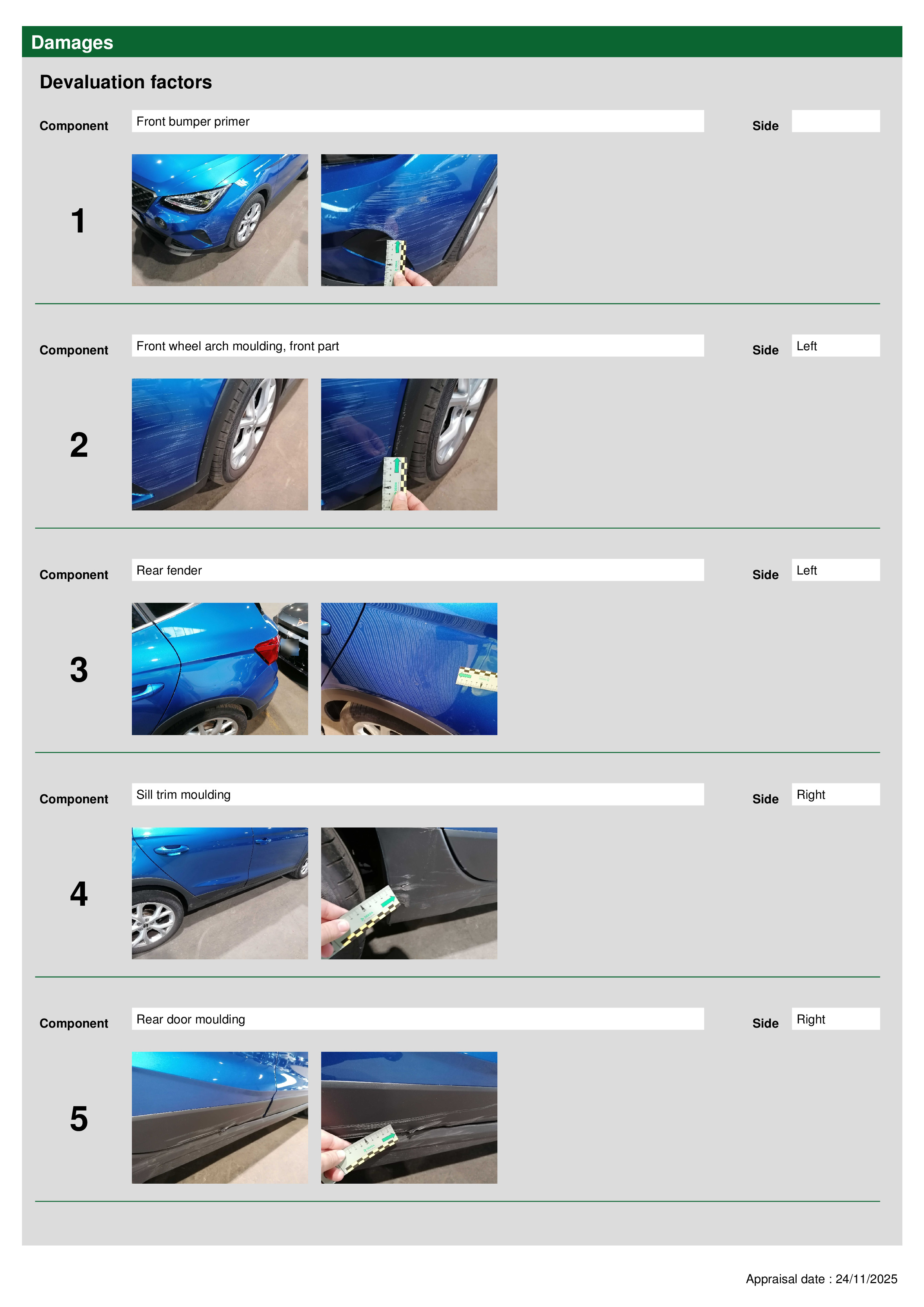 Damages

Devaluation factors

Component
Front bumper primer
Side

1

Component
Front wheel arch moulding, front part
Side
Left

2

Component
Rear fender
Side
Left

3

Component
Sill trim moulding
Side
Right

4

Component
Rear door moulding
Side
Right

5

Appraisal date : 24/11/2025