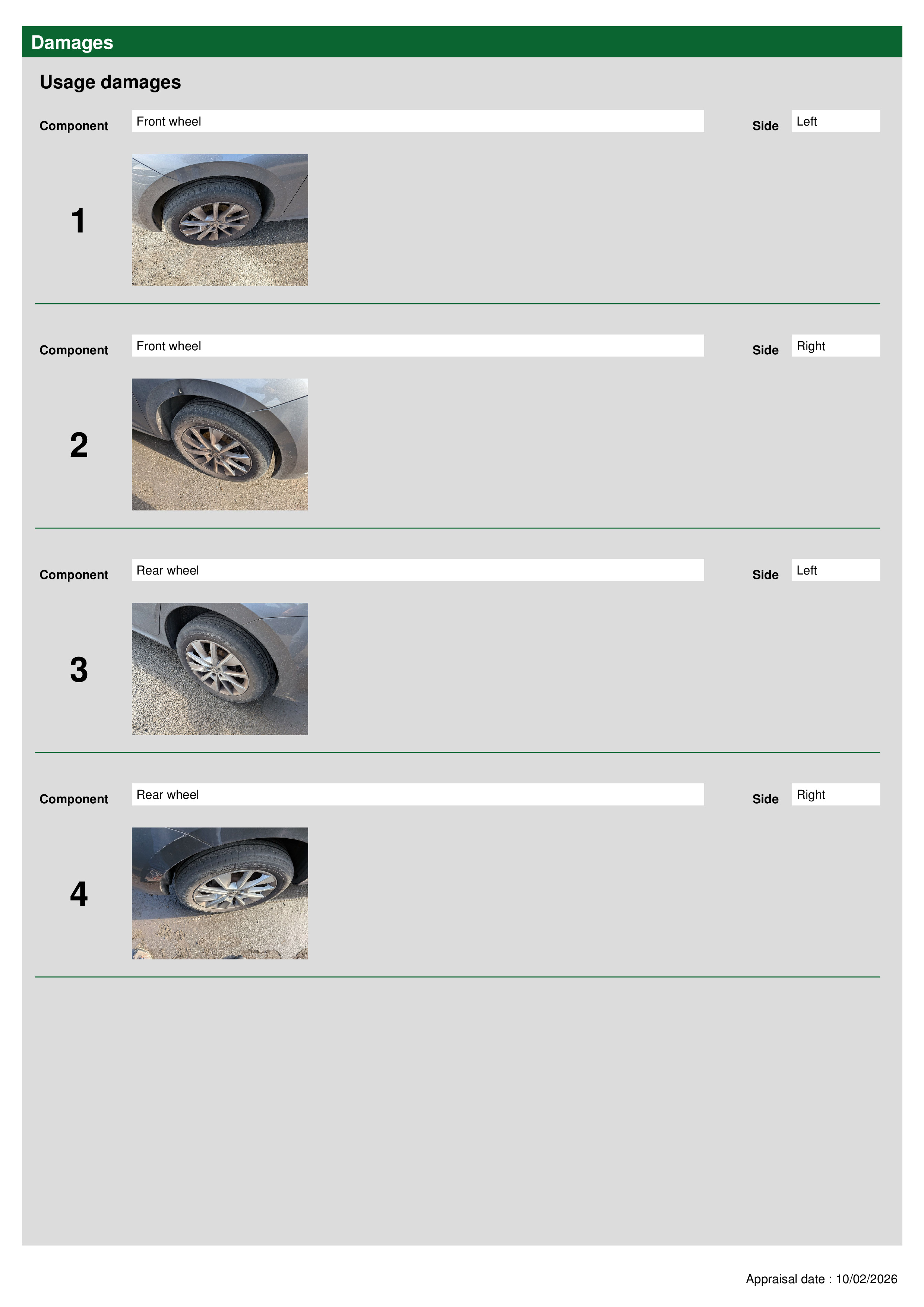 Damages

Usage damages

Component Front wheel Side Left

1

Component Front wheel Side Right

2

Component Rear wheel Side Left

3

Component Rear wheel Side Right

4

Appraisal date : 10/02/2026