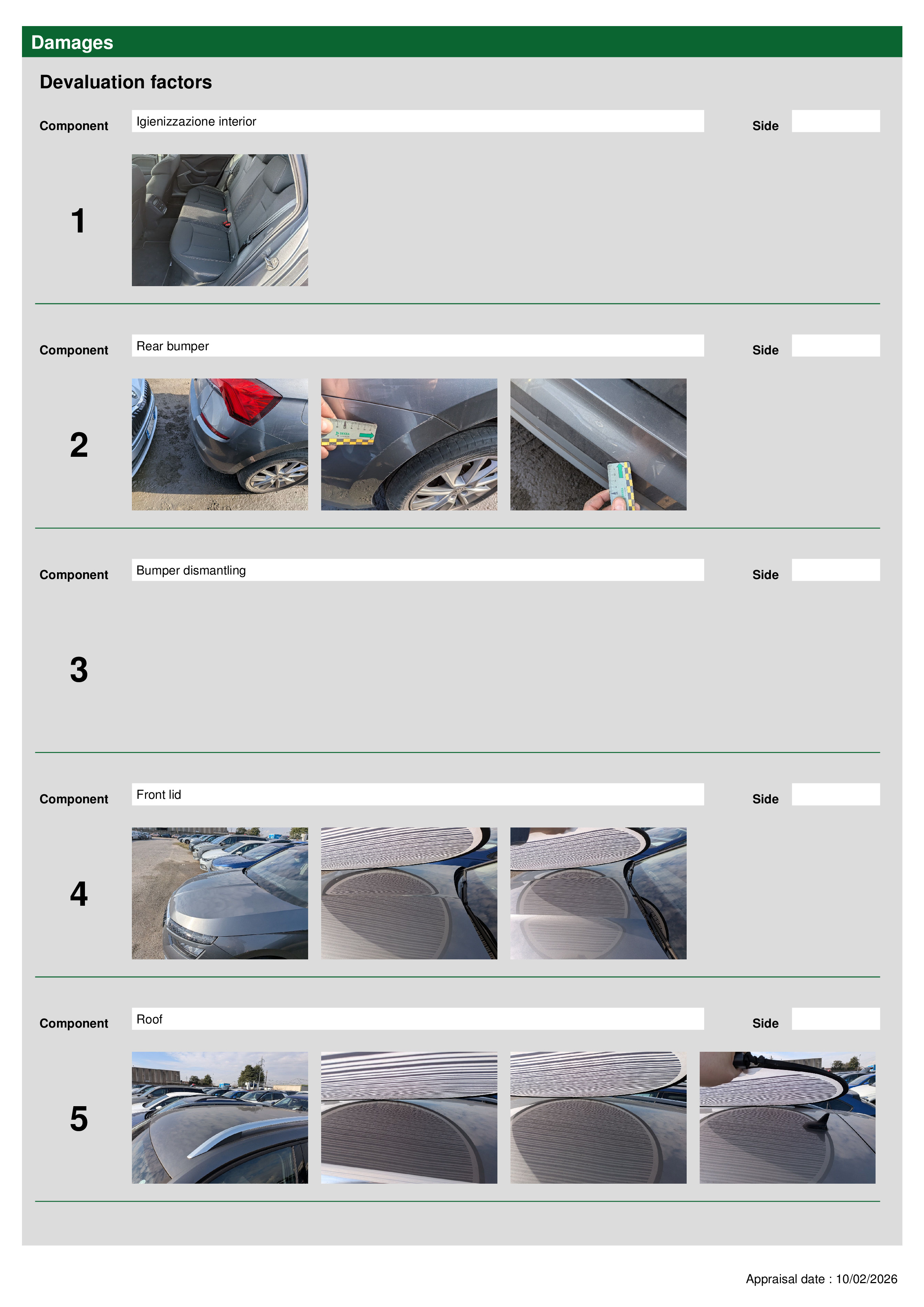 Damages

Devaluation factors

Component Igienizzazione interior Side

1

Component Rear bumper Side

2

Component Bumper dismantling Side

3

Component Front lid Side

4

Component Roof Side

5

Appraisal date : 10/02/2026