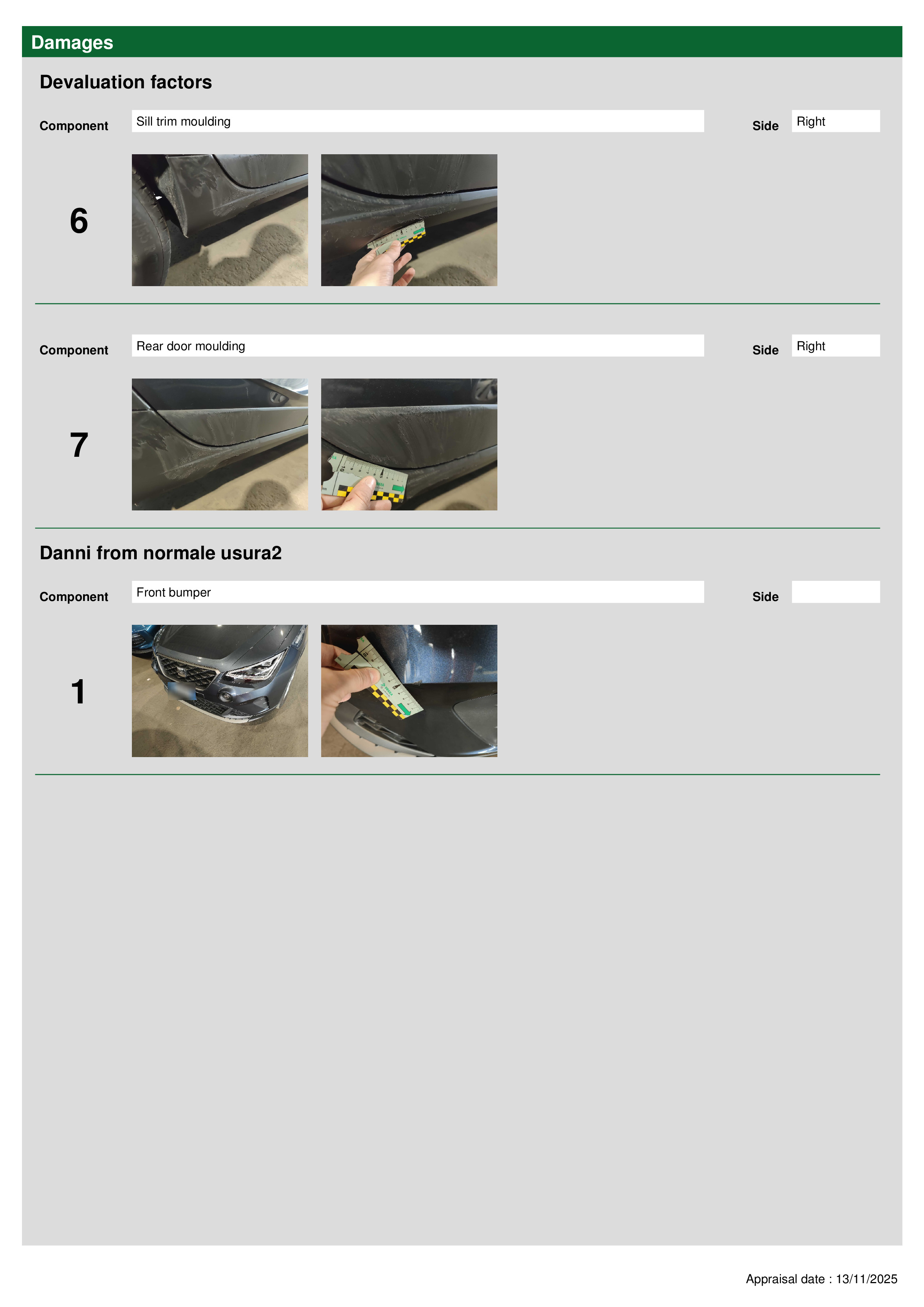 Damages

Devaluation factors

Component Sill trim moulding Side Right

6

Component Rear door moulding Side Right

7

Danni from normale usura2

Component Front bumper Side

1

Appraisal date : 13/11/2025