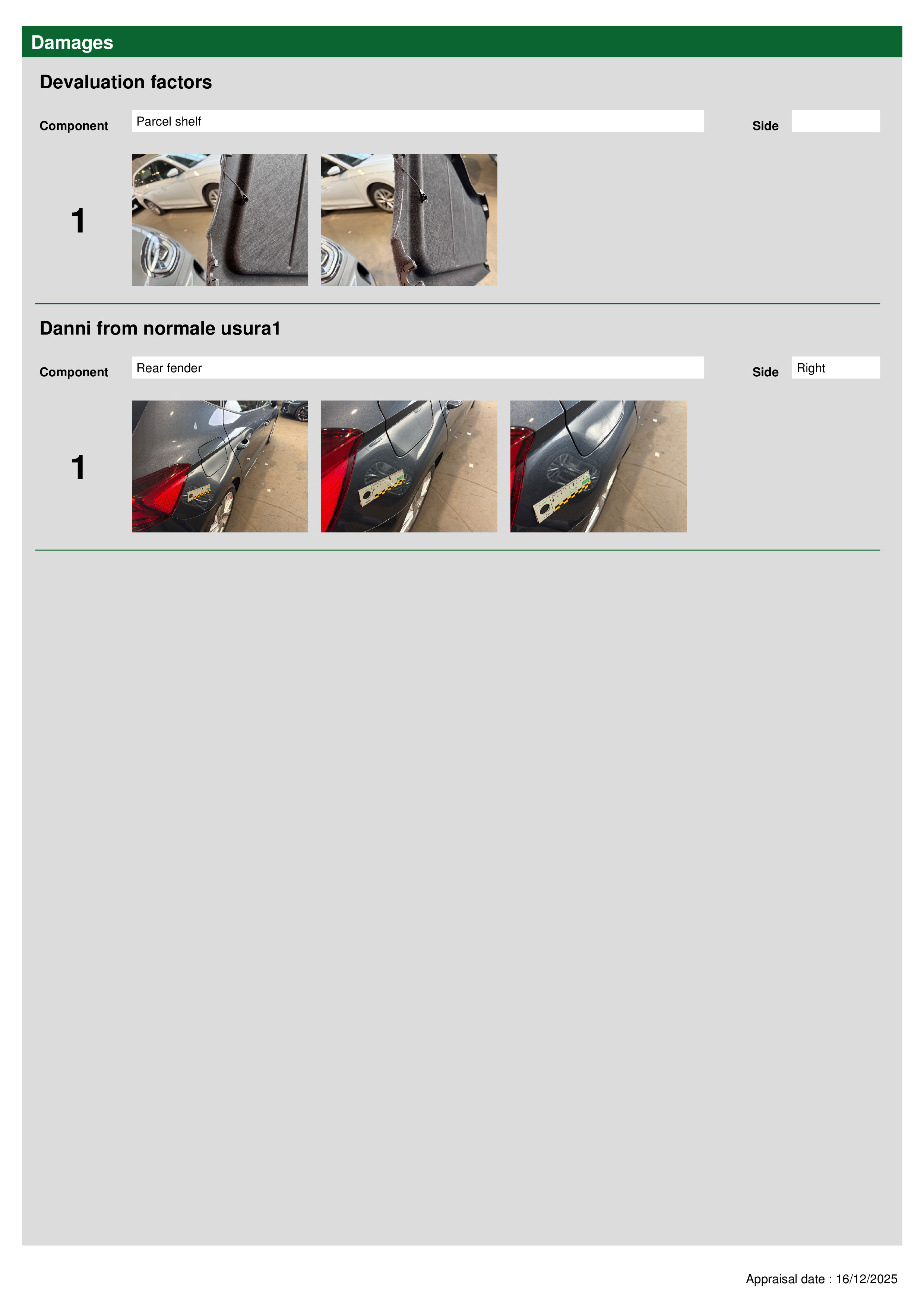 Damages

Devaluation factors

Component Parcel shelf Side

1

Danni from normale usura1

Component Rear fender Side Right

1

Appraisal date : 16/12/2025