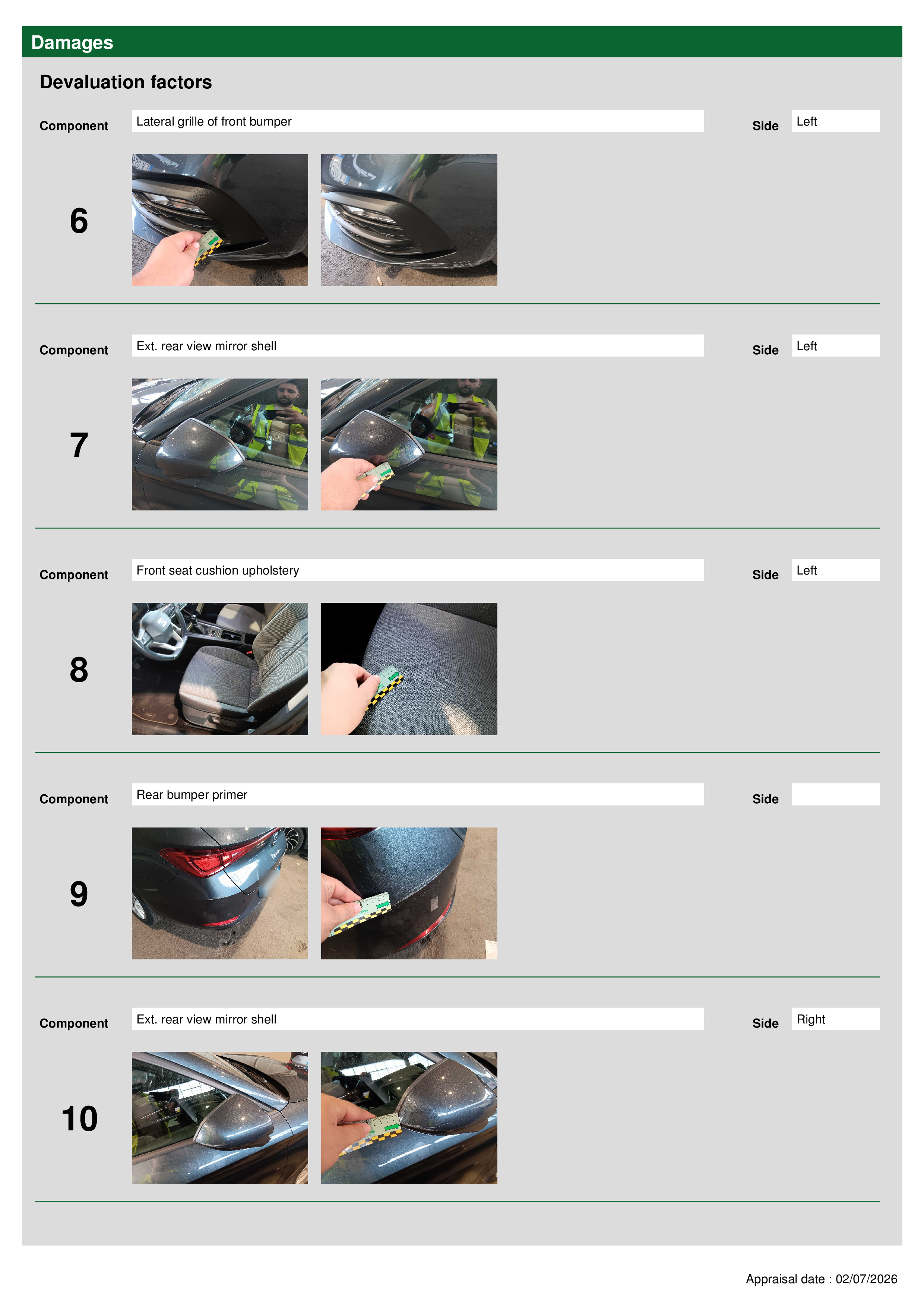 Damages

Devaluation factors

Component Lateral grille of front bumper Side Left

6

Component Ext. rear view mirror shell Side Left

7

Component Front seat cushion upholstery Side Left

8

Component Rear bumper primer Side

9

Component Ext. rear view mirror shell Side Right

10

Appraisal date : 02/07/2026